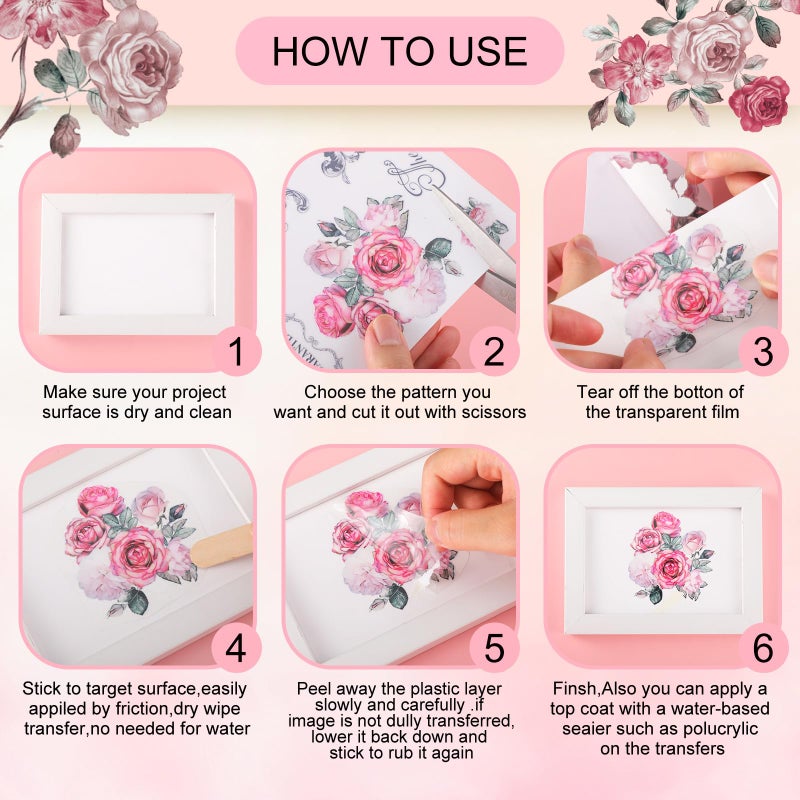 HOW TO USE

1
Make sure your project surface is dry and clean

2
Choose the pattern you want and cut it out with scissors

3
Tear off the botton of the transparent film

4
Stick to target surface,easily appiled by friction,dry wipe transfer,no needed for water

5
Peel away the plastic layer slowly and carefully .if image is not dully transferred, lower it back down and stick to rub it again

6
Finsh,Also you can apply a top coat with a water-based seaier such as polucrylic on the transfers