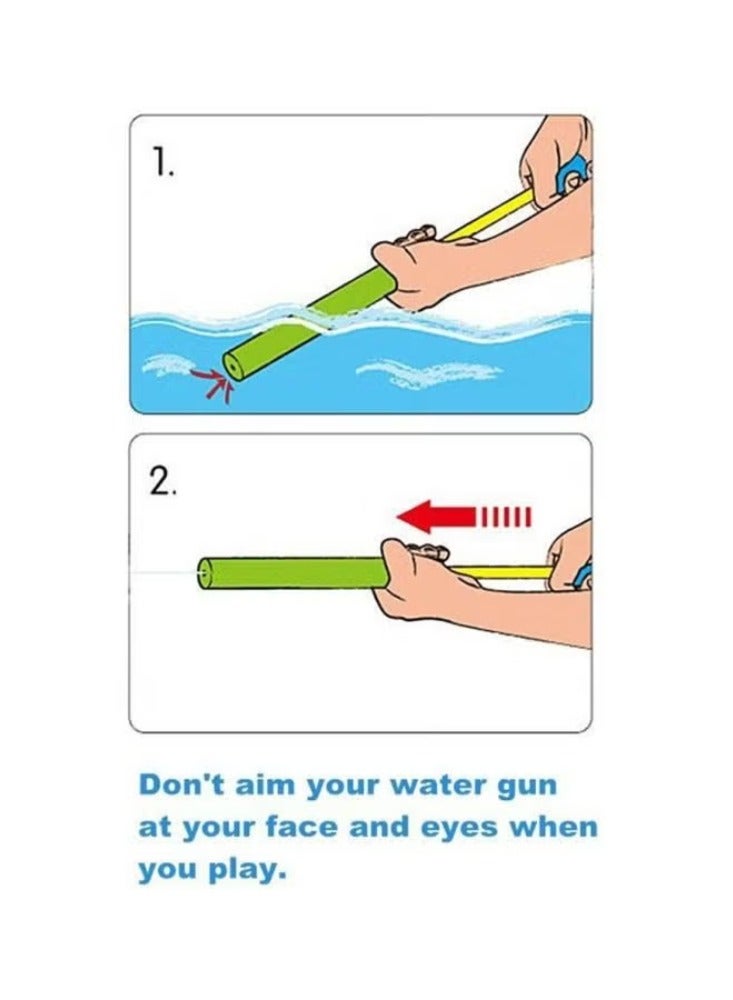 1.

2.

Don't aim your water gun at your face and eyes when you play.