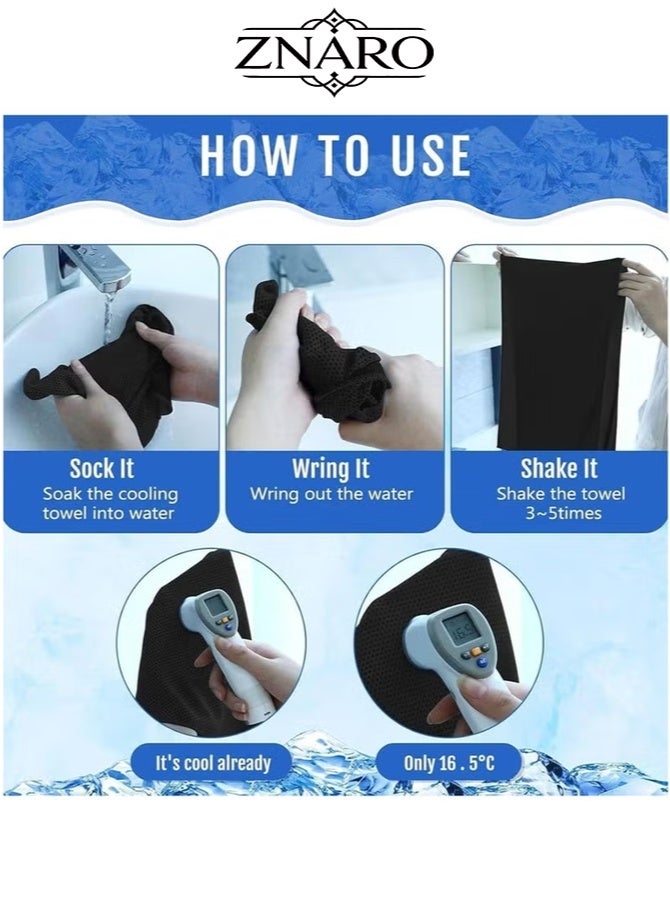 ZNARO

HOW TO USE

Sock It
Soak the cooling towel into water

Wring It
Wring out the water

Shake It
Shake the towel 3~5times

It's cool already

Only 16 . 5°C