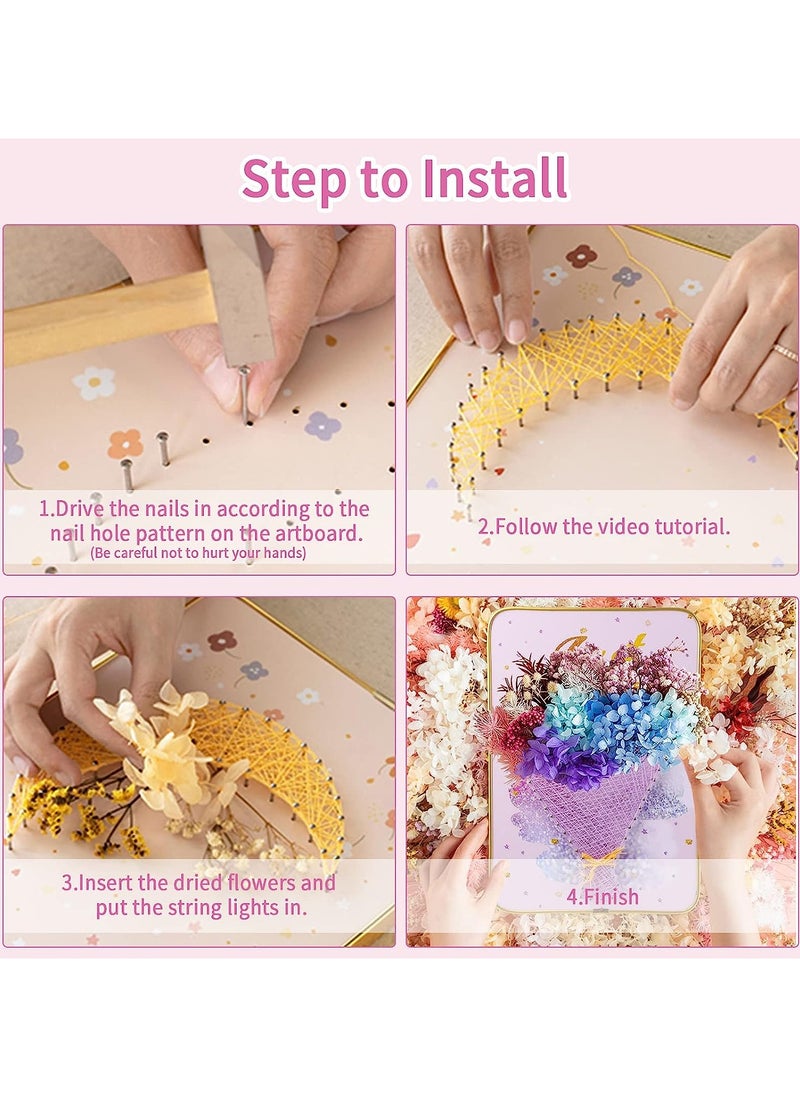 Step to Install

1.Drive the nails in according to the nail hole pattern on the artboard.
(Be careful not to hurt your hands)

2.Follow the video tutorial.

3.Insert the dried flowers and put the string lights in.

4.Finish