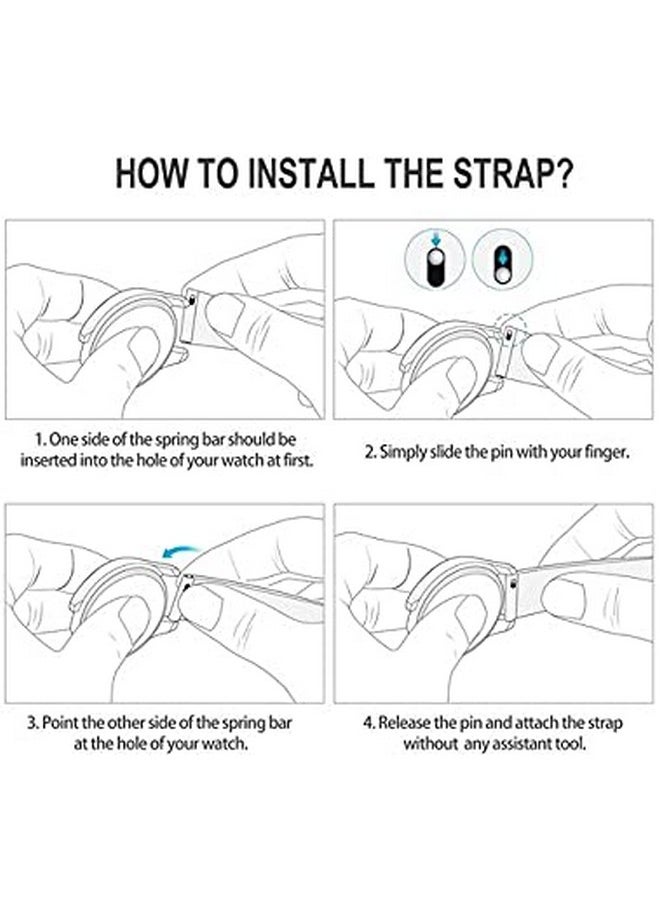 HOW TO INSTALL THE STRAP?

1. One side of the spring bar should be inserted into the hole of your watch at first.

2. Simply slide the pin with your finger.

3. Point the other side of the spring bar at the hole of your watch.

4. Release the pin and attach the strap without any assistant tool.