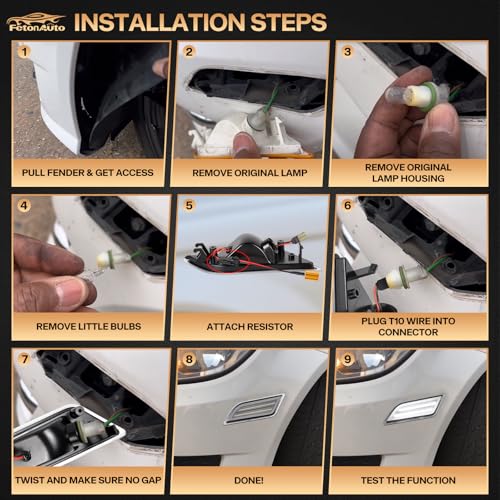 FetonAuto INSTALLATION STEPS

1

PULL FENDER & GET ACCESS

2

REMOVE ORIGINAL LAMP

3

REMOVE ORIGINAL LAMP HOUSING

4

REMOVE LITTLE BULBS

5

ATTACH RESISTOR

6

PLUG T10 WIRE INTO CONNECTOR

7

TWIST AND MAKE SURE NO GAP

8

DONE!

9

TEST THE FUNCTION