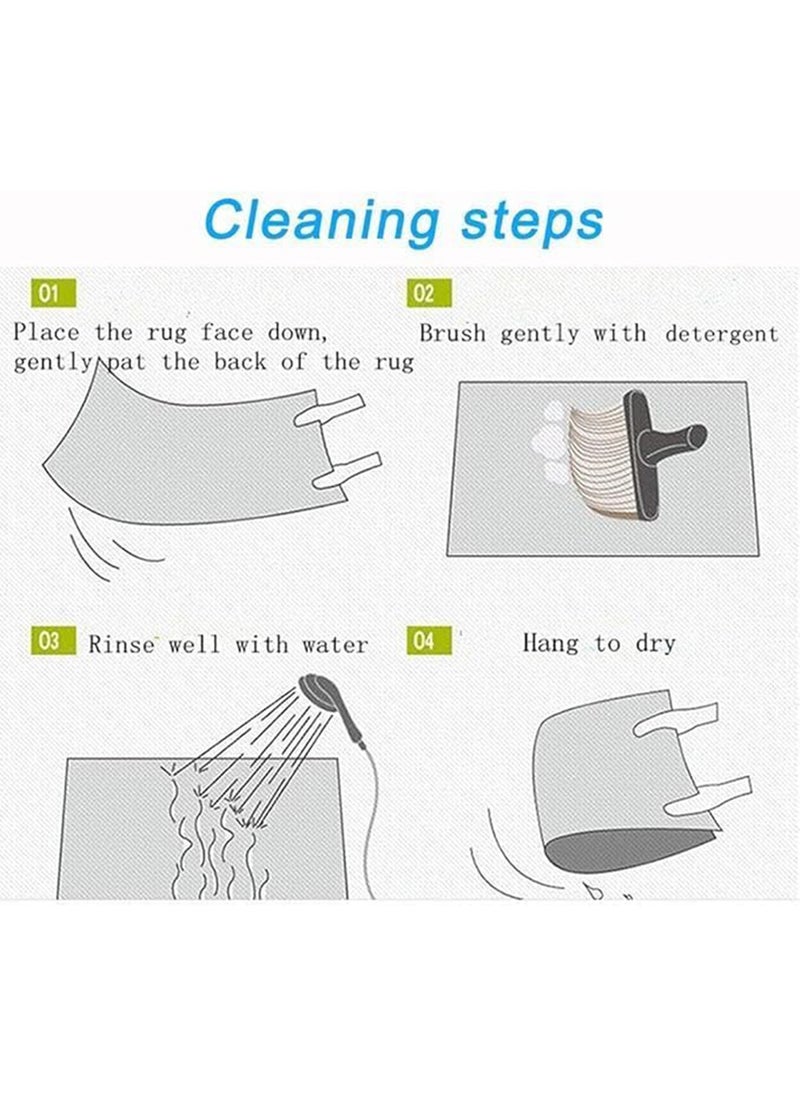 Cleaning steps

01
Place the rug face down, gently pat the back of the rug

02
Brush gently with detergent

03 Rinse well with water

04 Hang to dry