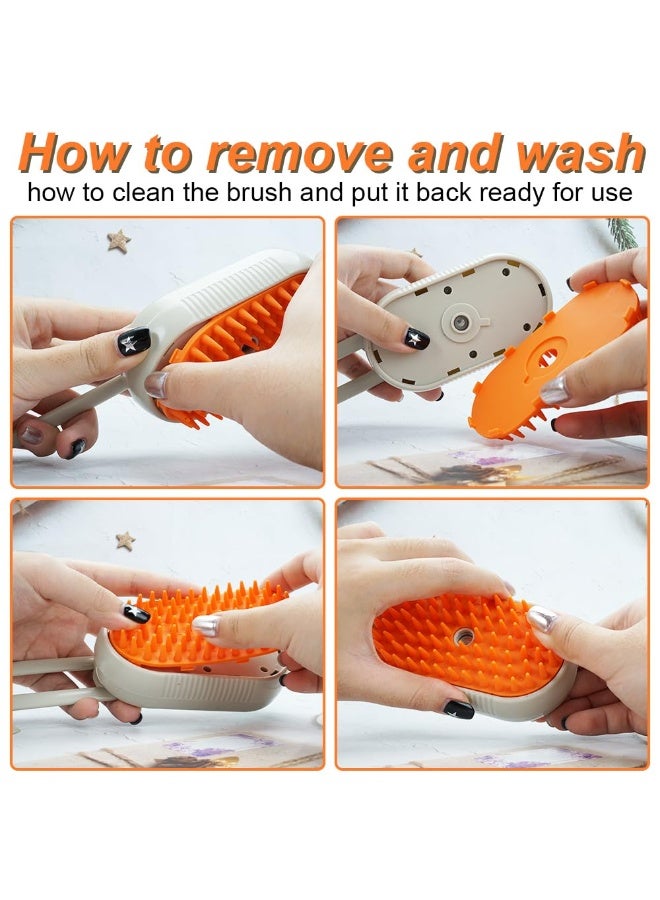 How to remove and wash
how to clean the brush and put it back ready for use