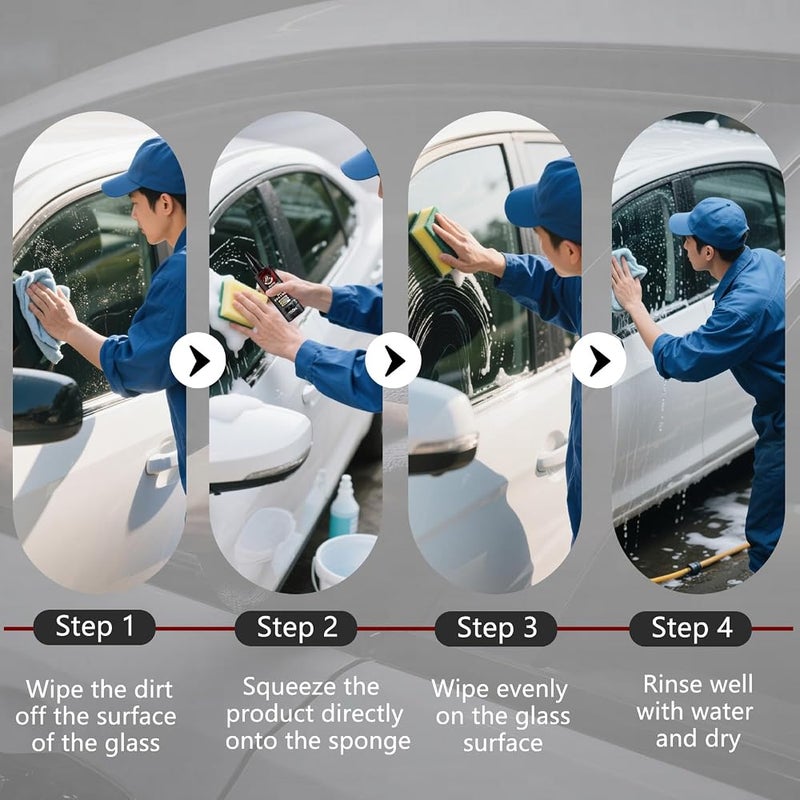 Step 1
Wipe the dirt off the surface of the glass

Step 2
Squeeze the product directly onto the sponge

Step 3
Wipe evenly on the glass surface

Step 4
Rinse well with water and dry