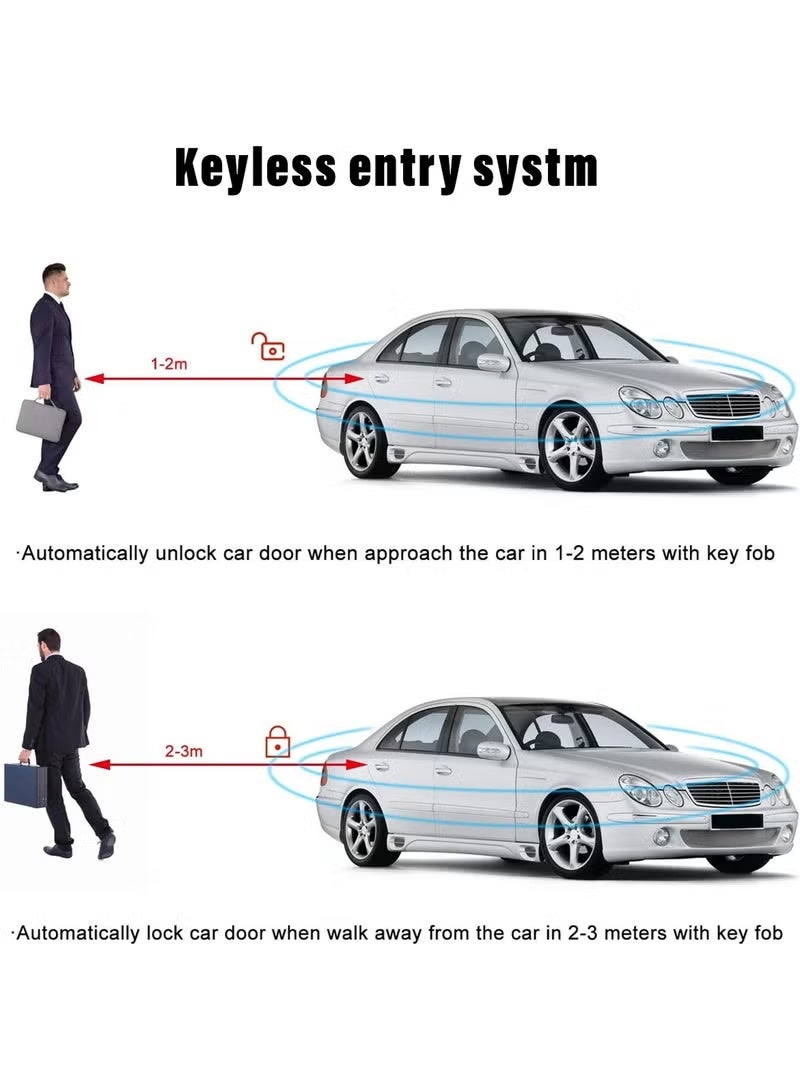 Keyless entry systm

1-2m

·Automatically unlock car door when approach the car in 1-2 meters with key fob

2-3m

·Automatically lock car door when walk away from the car in 2-3 meters with key fob