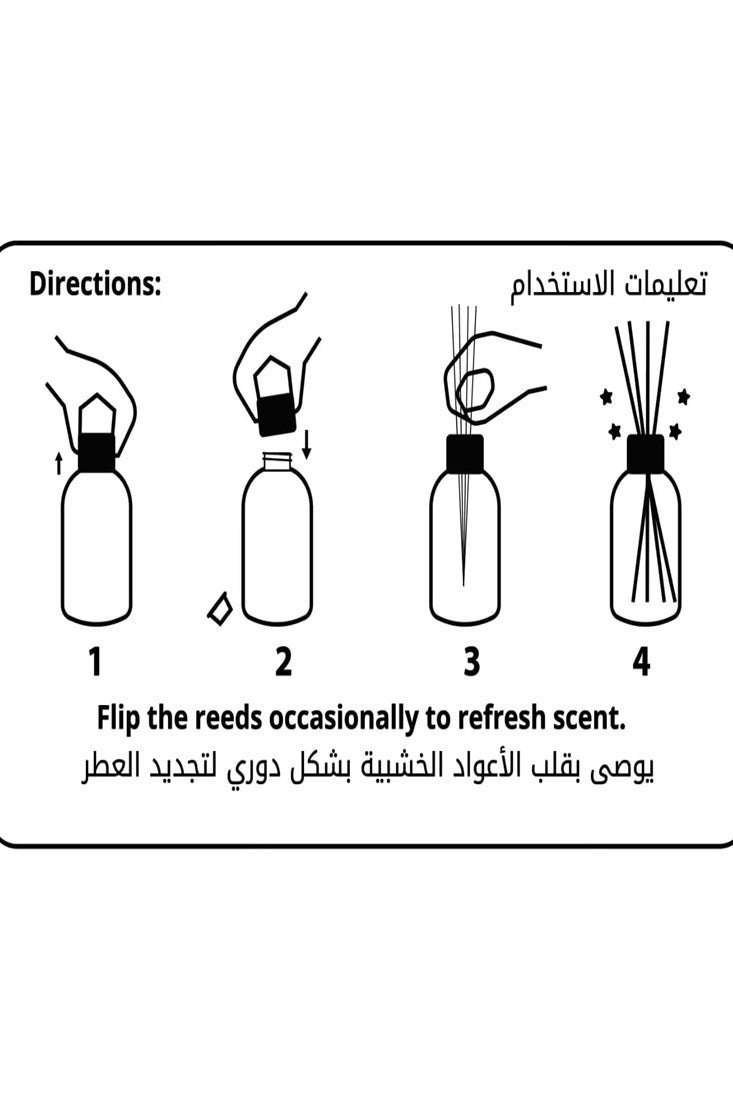 Directions:

تعليمات الاستخدام

1

2

3

4

Flip the reeds occasionally to refresh scent.

يوصى بقلب الأعواد الخشبية بشكل دوري لتجديد العطر