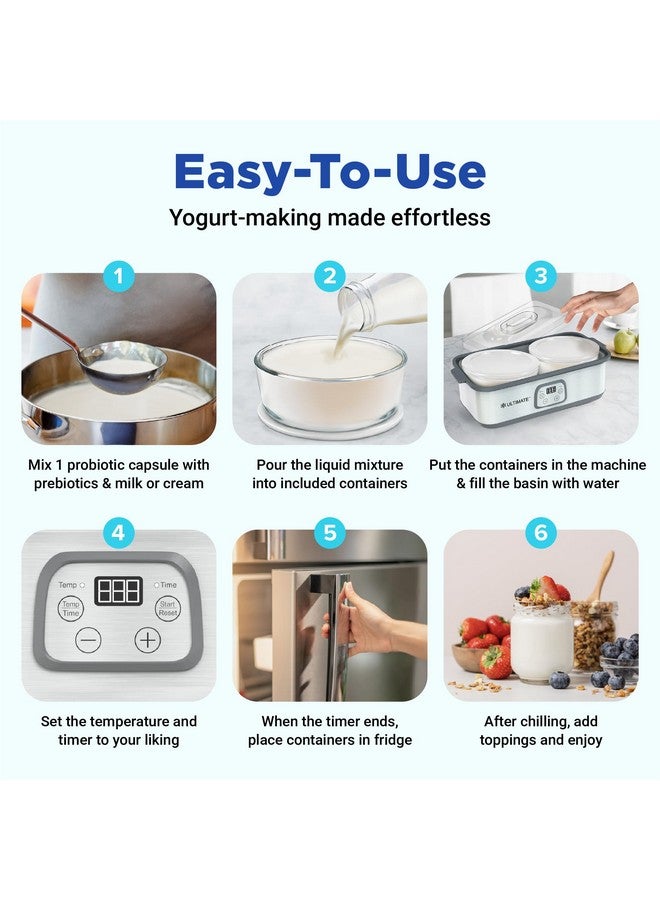 Easy-To-Use

Yogurt-making made effortless

1

Mix 1 probiotic capsule with prebiotics & milk or cream

2

Pour the liquid mixture into included containers

3

ULTIMATE

Put the containers in the machine & fill the basin with water

4

Temp

Time

Temp Time

Start Reset

Set the temperature and timer to your liking

5

When the timer ends, place containers in fridge

6

After chilling, add toppings and enjoy