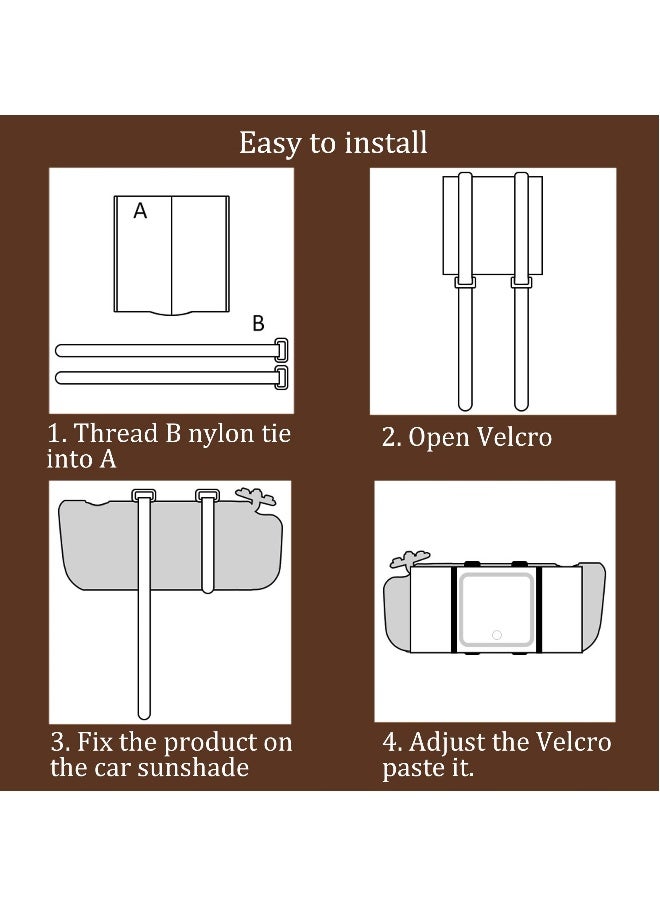 Easy to install

A

B

1. Thread B nylon tie into A

2. Open Velcro

3. Fix the product on the car sunshade

4. Adjust the Velcro paste it.