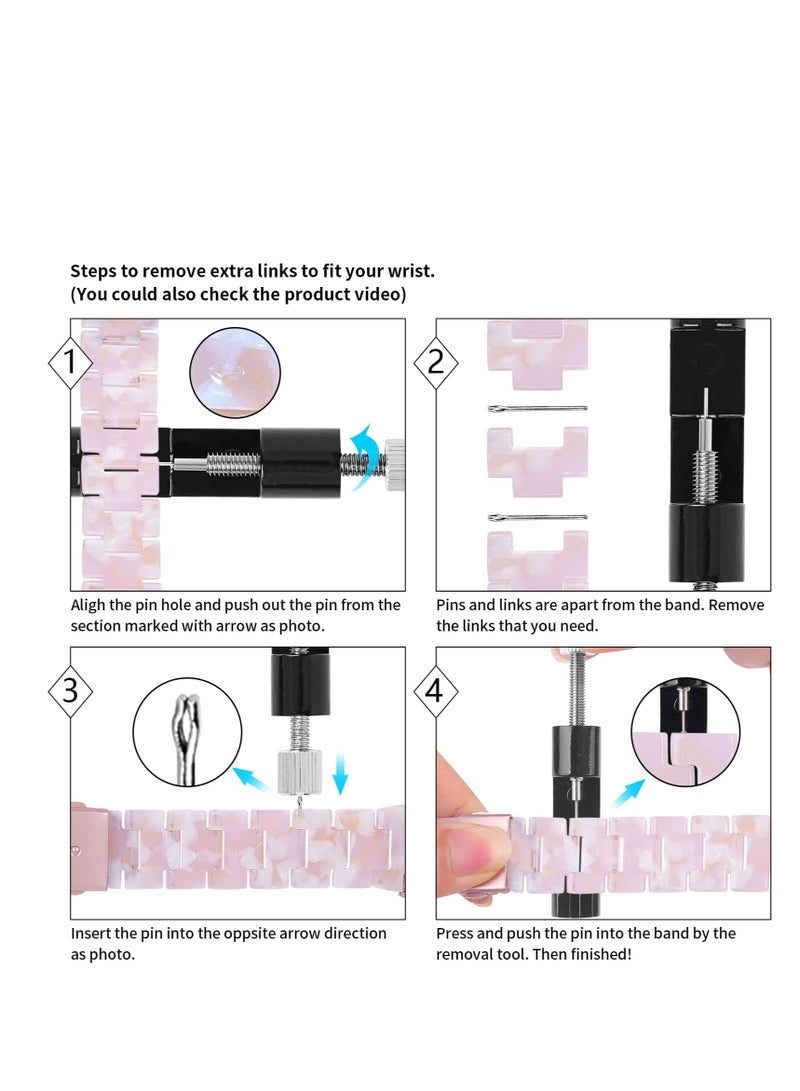 Steps to remove extra links to fit your wrist.
(You could also check the product video)

1

Aligh the pin hole and push out the pin from the section marked with arrow as photo.

2

Pins and links are apart from the band. Remove the links that you need.

3

Insert the pin into the oppsite arrow direction as photo.

4

Press and push the pin into the band by the removal tool. Then finished!