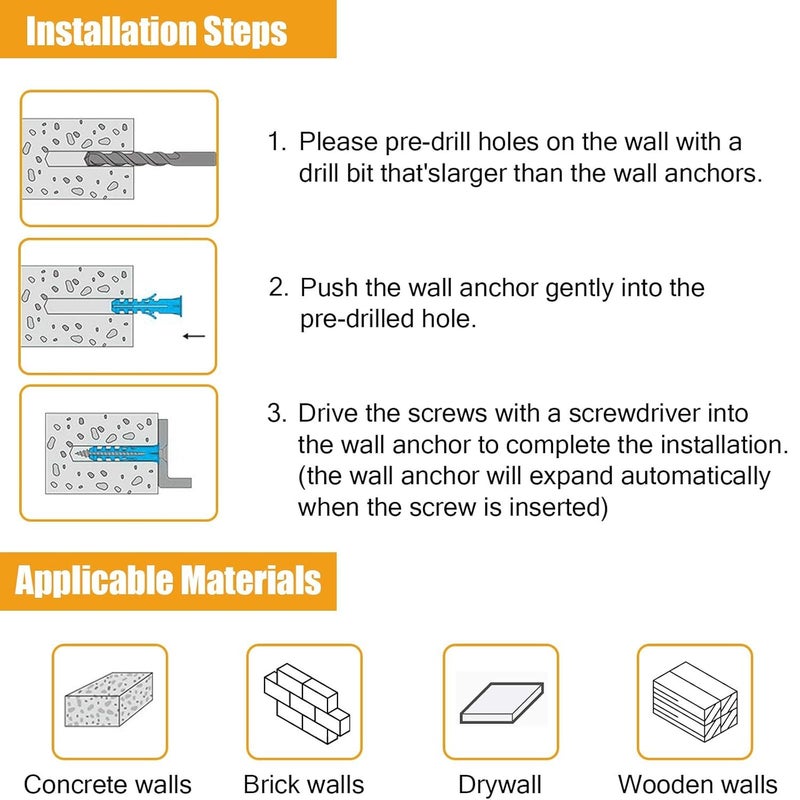 Installation Steps

1. Please pre-drill holes on the wall with a drill bit that'slarger than the wall anchors.

2. Push the wall anchor gently into the pre-drilled hole.

3. Drive the screws with a screwdriver into the wall anchor to complete the installation. (the wall anchor will expand automatically when the screw is inserted)

Applicable Materials

Concrete walls

Brick walls

Drywall

Wooden walls