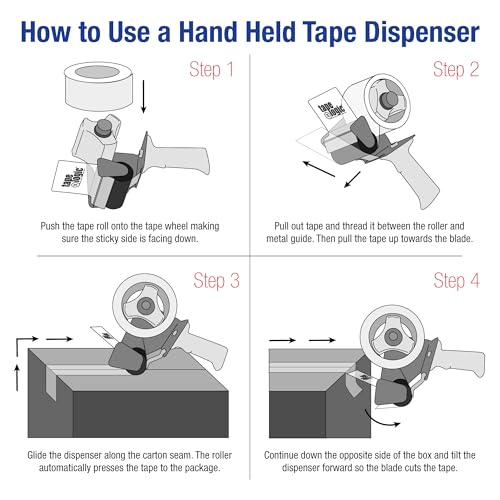 How to Use a Hand Held Tape Dispenser

Step 1

tape logic

Push the tape roll onto the tape wheel making sure the sticky side is facing down.

Step 2

tape logic

Pull out tape and thread it between the roller and metal guide. Then pull the tape up towards the blade.

Step 3

Glide the dispenser along the carton seam. The roller automatically presses the tape to the package.

Step 4

Continue down the opposite side of the box and tilt the dispenser forward so the blade cuts the tape.