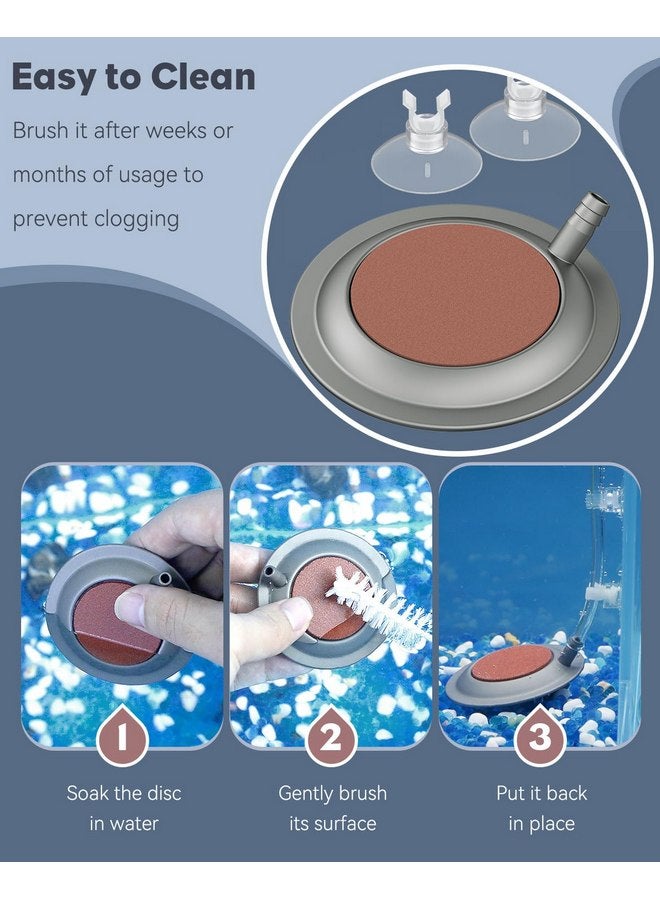 Easy to Clean

Brush it after weeks or months of usage to prevent clogging

1

Soak the disc in water

2

Gently brush its surface

3

Put it back in place