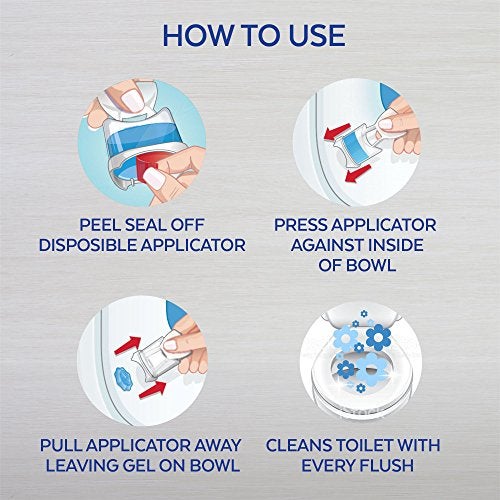 HOW TO USE

PEEL SEAL OFF DISPOSIBLE APPLICATOR

PRESS APPLICATOR AGAINST INSIDE OF BOWL

PULL APPLICATOR AWAY LEAVING GEL ON BOWL

CLEANS TOILET WITH EVERY FLUSH