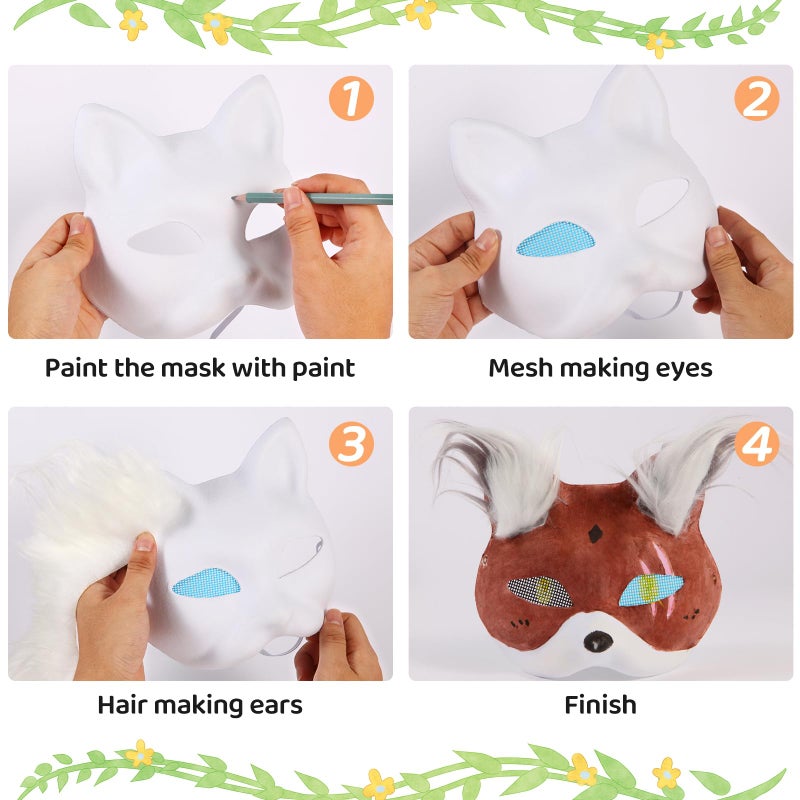 1

Paint the mask with paint

2

Mesh making eyes

3

Hair making ears

4

Finish