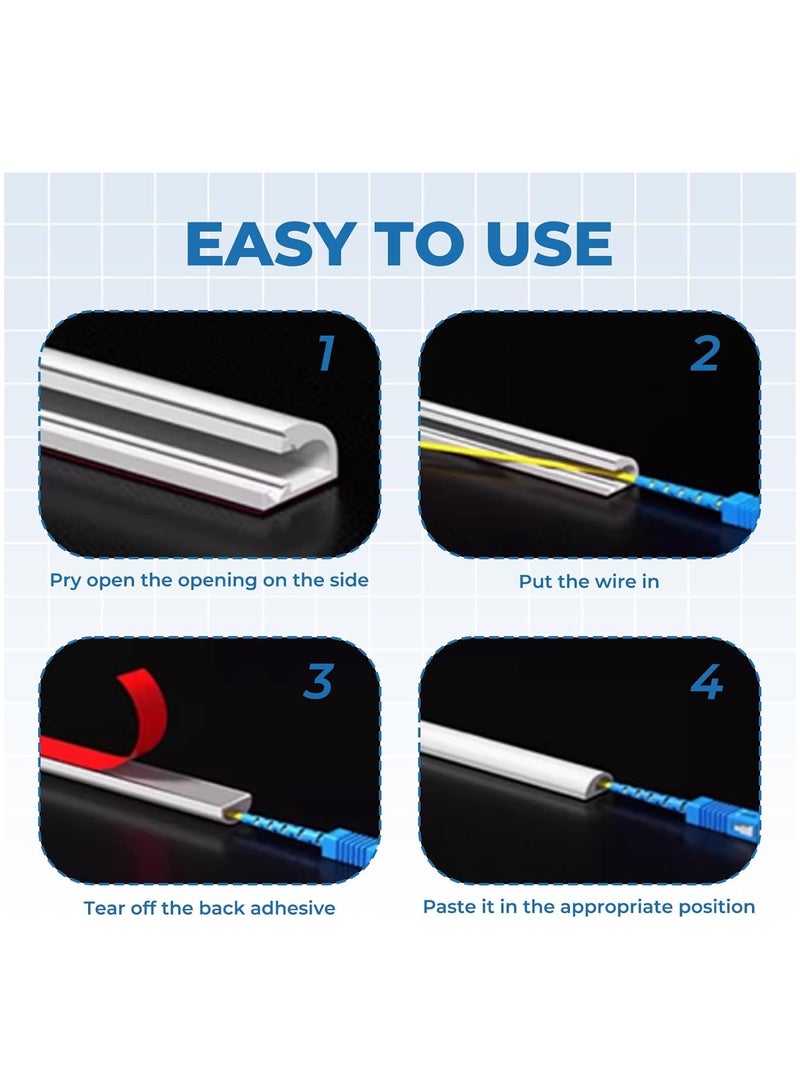 EASY TO USE

1

Pry open the opening on the side

2

Put the wire in

3

Tear off the back adhesive

4

Paste it in the appropriate position