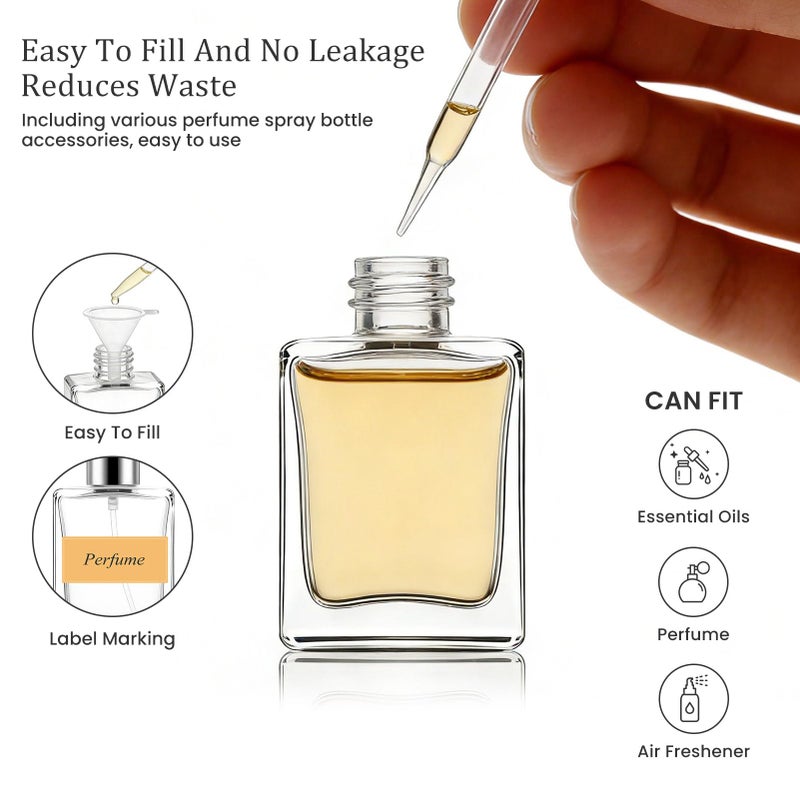 Easy To Fill And No Leakage Reduces Waste

Including various perfume spray bottle accessories, easy to use

Easy To Fill

Perfume

Label Marking

CAN FIT

Essential Oils

Perfume

Air Freshener