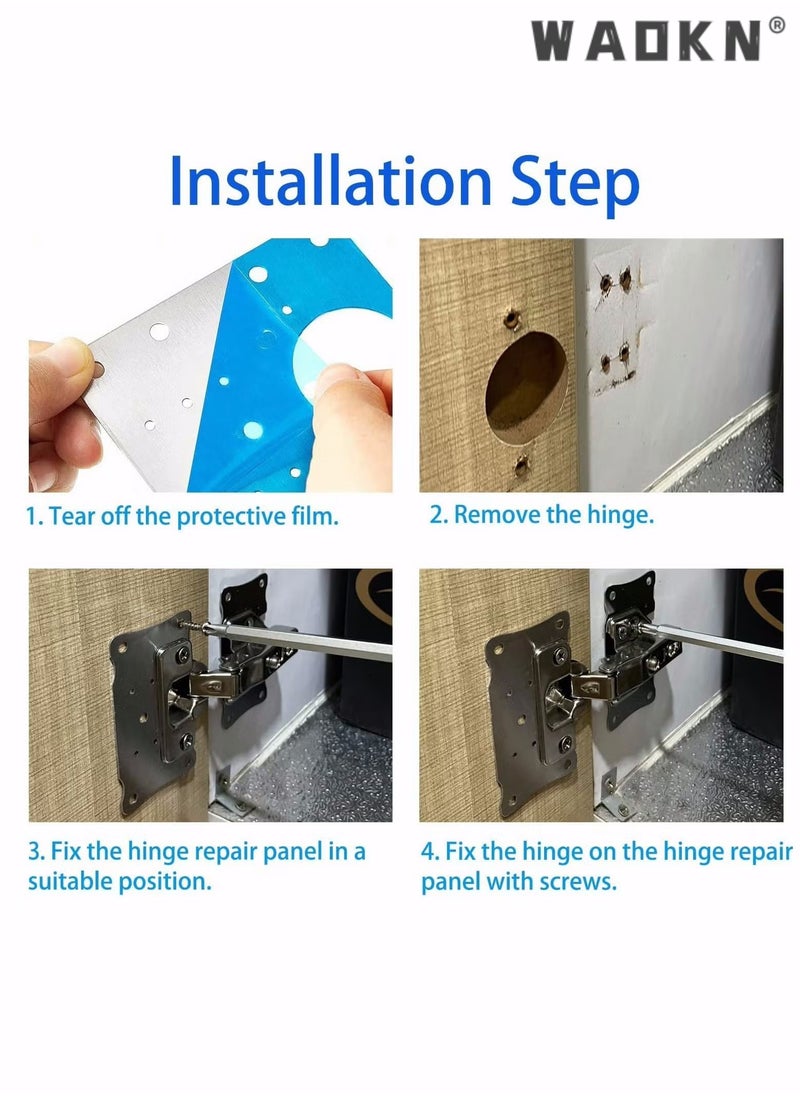 WAOKN®

Installation Step

1. Tear off the protective film.

2. Remove the hinge.

3. Fix the hinge repair panel in a suitable position.

4. Fix the hinge on the hinge repair panel with screws.