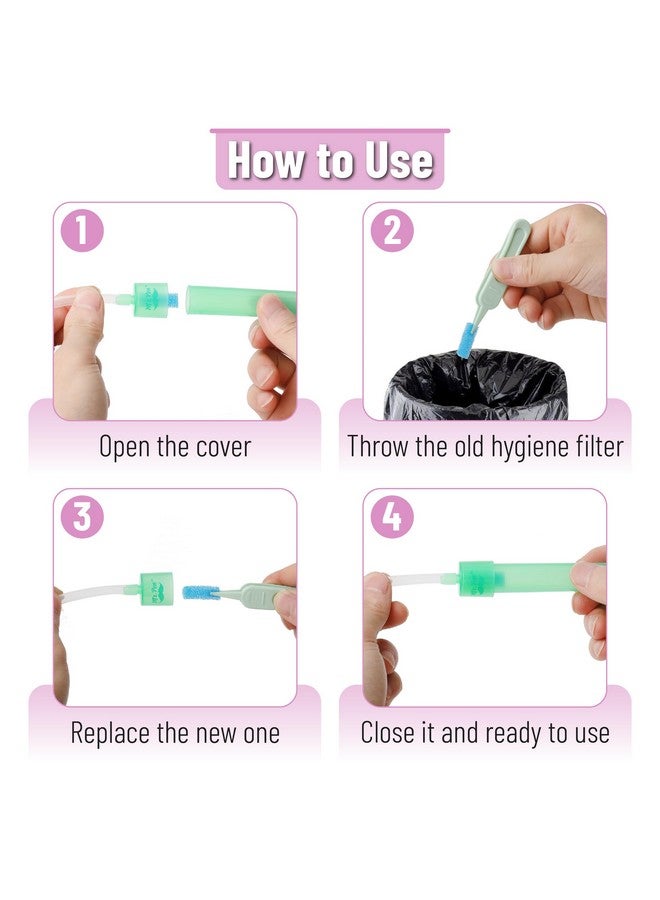 How to Use

1

Open the cover

2

Throw the old hygiene filter

3

Replace the new one

4

Close it and ready to use