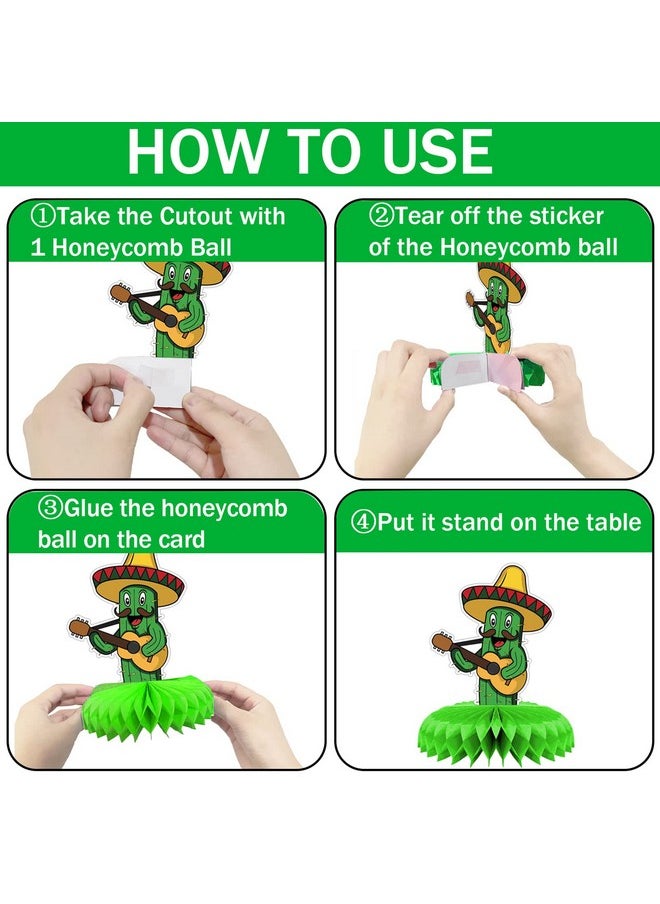 HOW TO USE

①Take the Cutout with 1 Honeycomb Ball

②Tear off the sticker of the Honeycomb ball

③Glue the honeycomb ball on the card

④Put it stand on the table