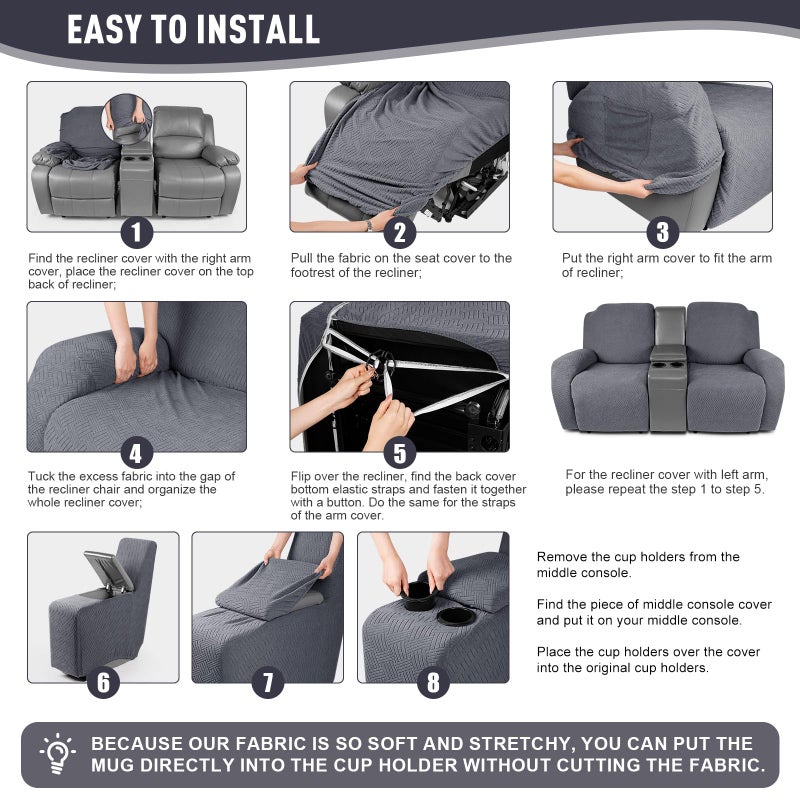 EASY TO INSTALL

1

Find the recliner cover with the right arm cover, place the recliner cover on the top back of recliner;

2

Pull the fabric on the seat cover to the footrest of the recliner;

3

Put the right arm cover to fit the arm of recliner;

4

Tuck the excess fabric into the gap of the recliner chair and organize the whole recliner cover;

5

Flip over the recliner, find the back cover bottom elastic straps and fasten it together with a button. Do the same for the straps of the arm cover.

For the recliner cover with left arm, please repeat the step 1 to step 5.

6

7

8

Remove the cup holders from the middle console.

Find the piece of middle console cover and put it on your middle console.

Place the cup holders over the cover into the original cup holders.

BECAUSE OUR FABRIC IS SO SOFT AND STRETCHY, YOU CAN PUT THE MUG DIRECTLY INTO THE CUP HOLDER WITHOUT CUTTING THE FABRIC.