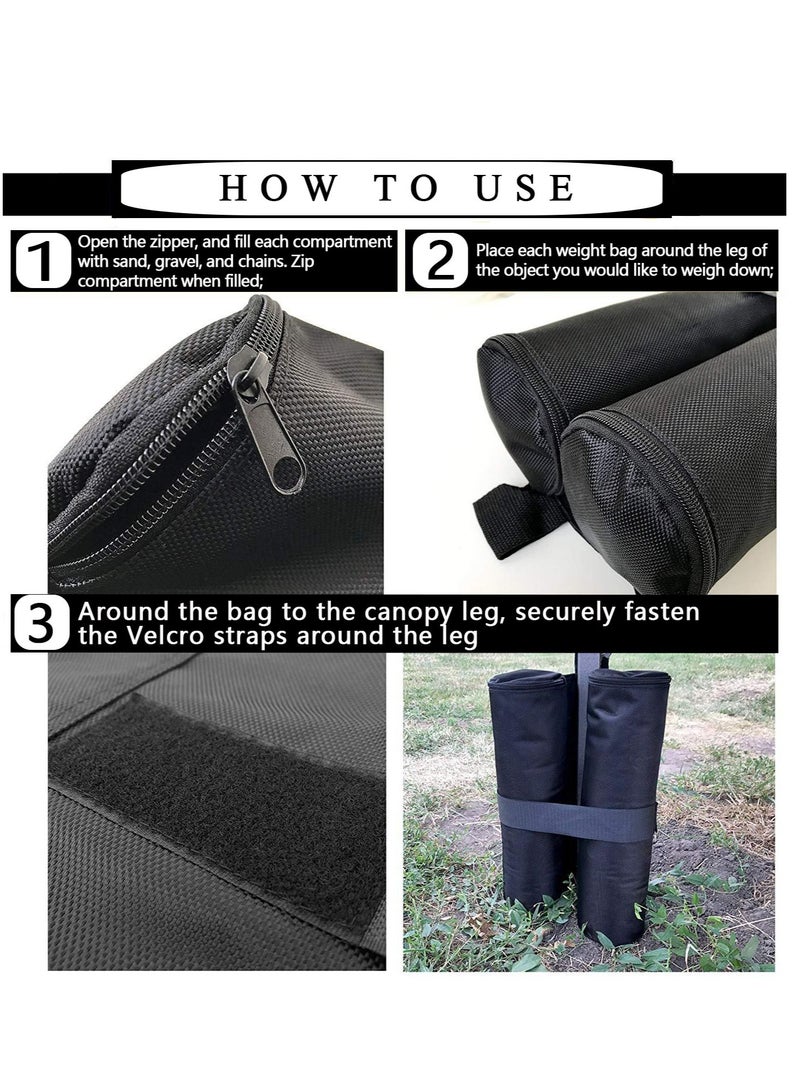 HOW TO USE

1 Open the zipper, and fill each compartment with sand, gravel, and chains. Zip compartment when filled;

2 Place each weight bag around the leg of the object you would like to weigh down;

3 Around the bag to the canopy leg, securely fasten the Velcro straps around the leg