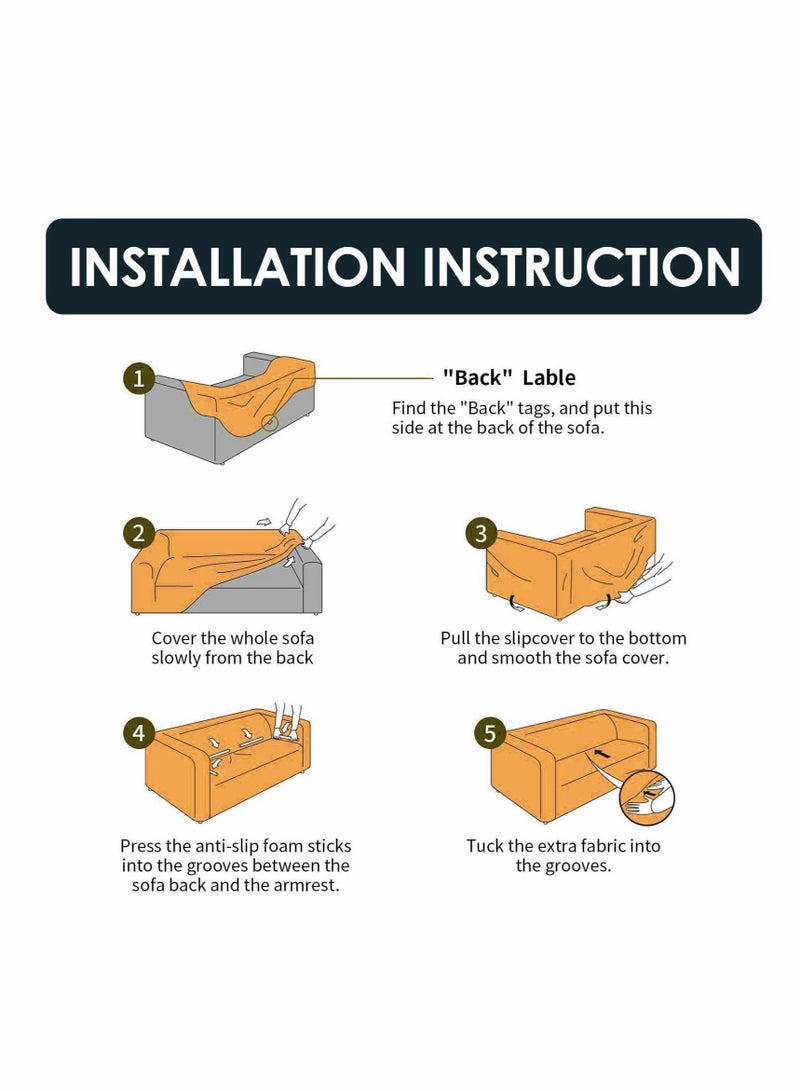 INSTALLATION INSTRUCTION

1

"Back" Lable

Find the "Back" tags, and put this side at the back of the sofa.

2

Cover the whole sofa slowly from the back

3

Pull the slipcover to the bottom and smooth the sofa cover.

4

Press the anti-slip foam sticks into the grooves between the sofa back and the armrest.

5

Tuck the extra fabric into the grooves.