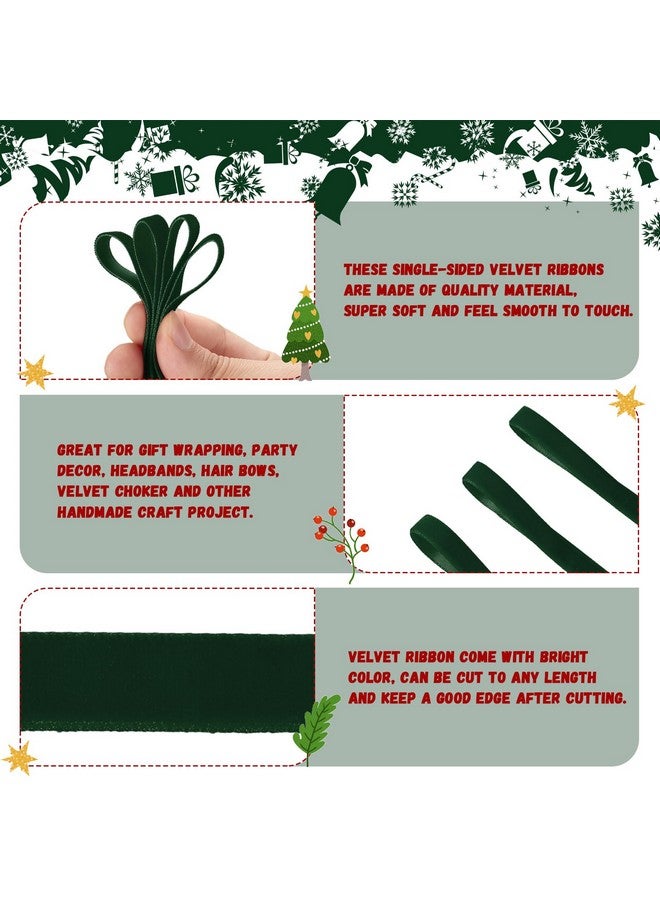 THESE SINGLE-SIDED VELVET RIBBONS ARE MADE OF QUALITY MATERIAL, SUPER SOFT AND FEEL SMOOTH TO TOUCH.

GREAT FOR GIFT WRAPPING, PARTY DECOR, HEADBANDS, HAIR BOWS, VELVET CHOKER AND OTHER HANDMADE CRAFT PROJECT.

VELVET RIBBON COME WITH BRIGHT COLOR, CAN BE CUT TO ANY LENGTH AND KEEP A GOOD EDGE AFTER CUTTING.