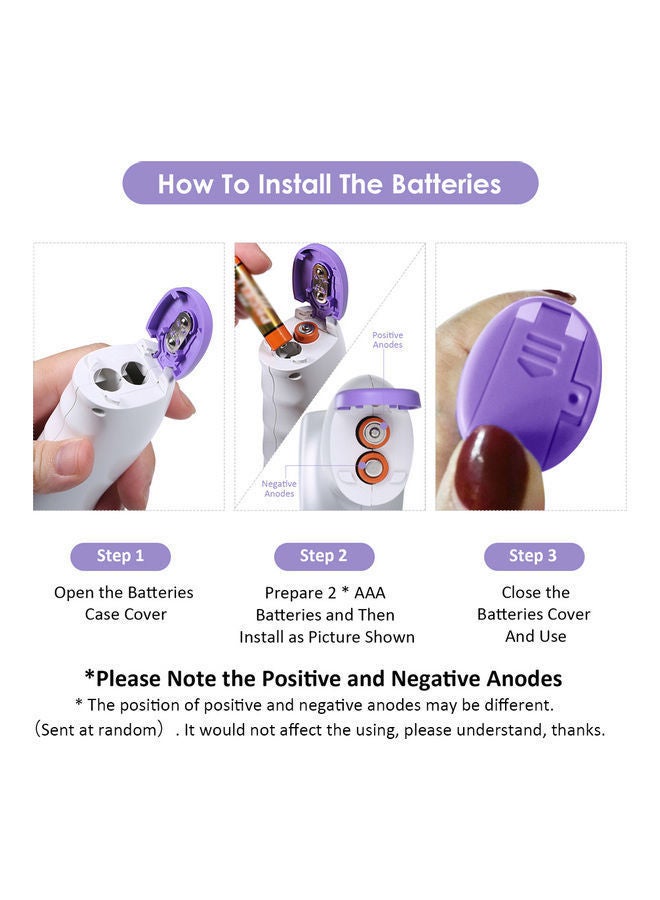 How To Install The Batteries

Positive Anodes

Negative Anodes

Step 1

Open the Batteries Case Cover

Step 2

Prepare 2 * AAA Batteries and Then Install as Picture Shown

Step 3

Close the Batteries Cover And Use

*Please Note the Positive and Negative Anodes

* The position of positive and negative anodes may be different. （Sent at random） . It would not affect the using, please understand, thanks.