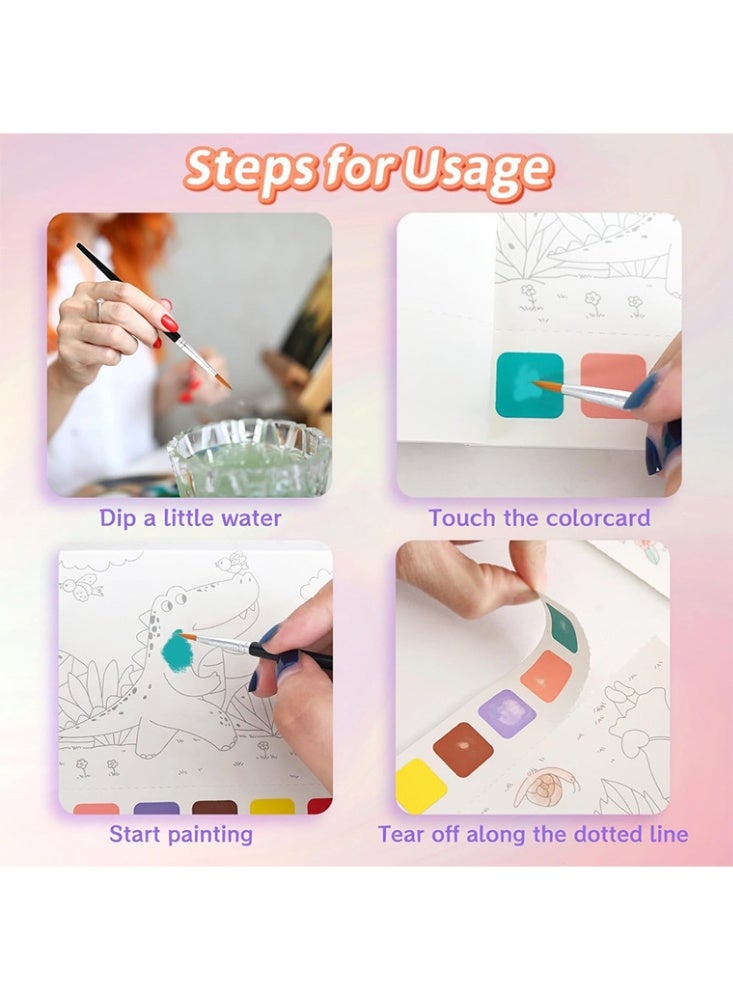 Steps for Usage

Dip a little water

Touch the colorcard

Start painting

Tear off along the dotted line