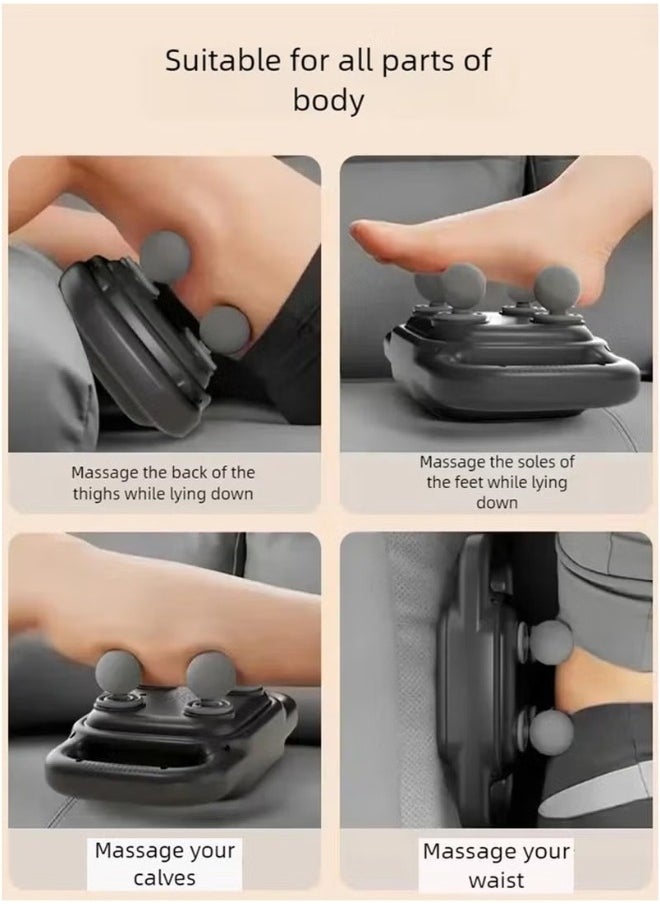 Suitable for all parts of body

Massage the back of the thighs while lying down

Massage the soles of the feet while lying down

Massage your calves

Massage your waist