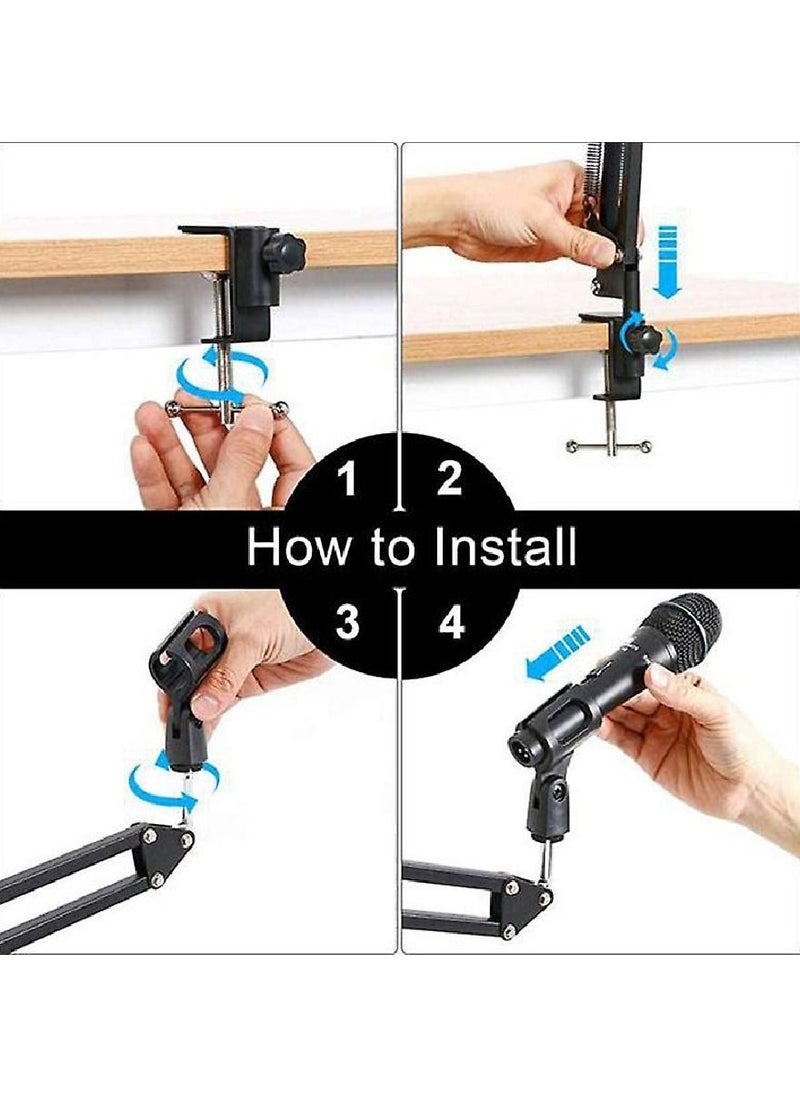 1
2
How to Install
3
4