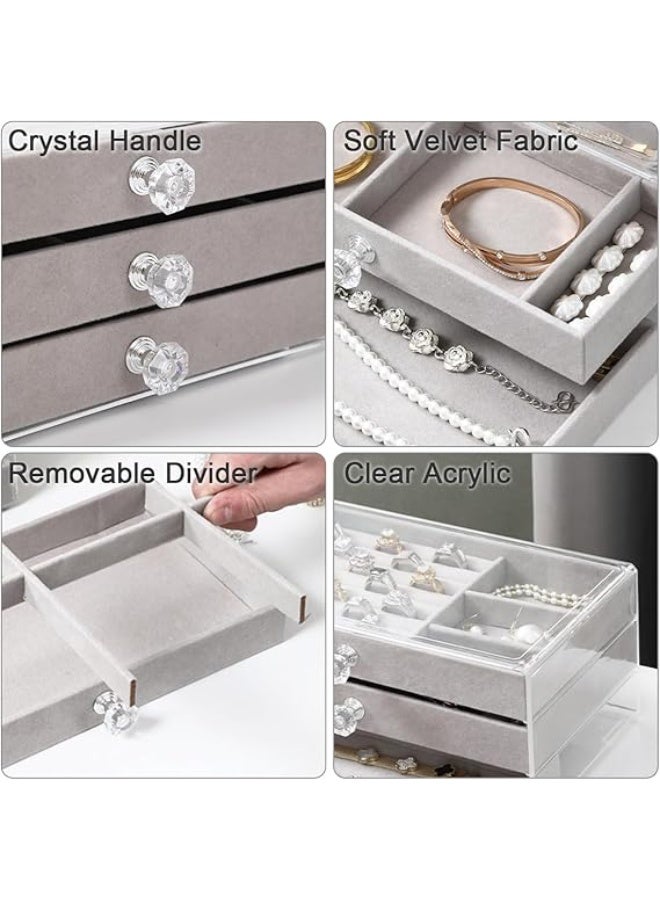 Crystal Handle

Soft Velvet Fabric

Removable Divider

Clear Acrylic