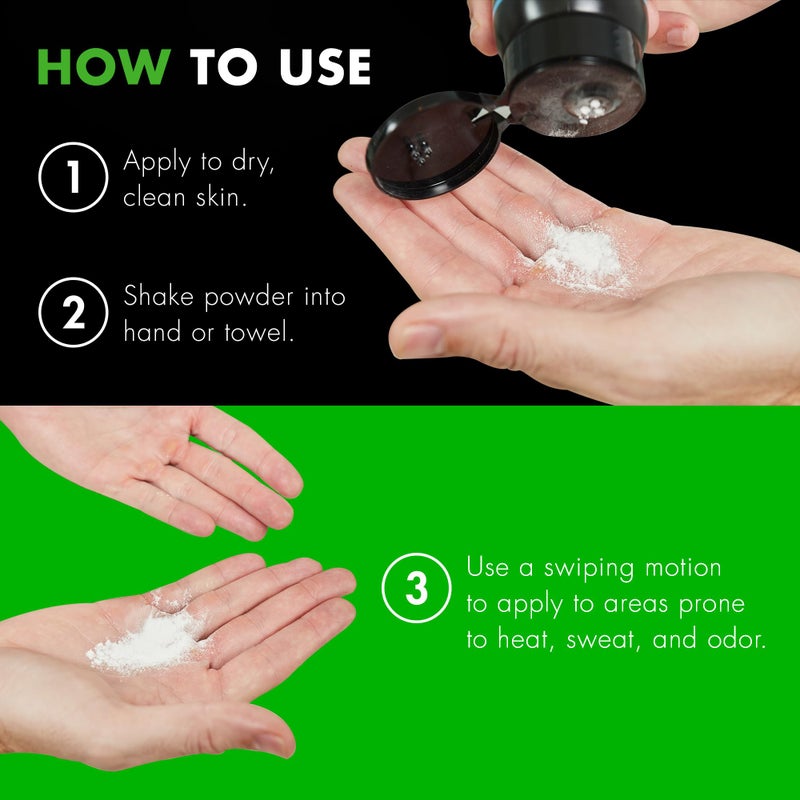 HOW TO USE

1 Apply to dry, clean skin.

2 Shake powder into hand or towel.

3 Use a swiping motion to apply to areas prone to heat, sweat, and odor.