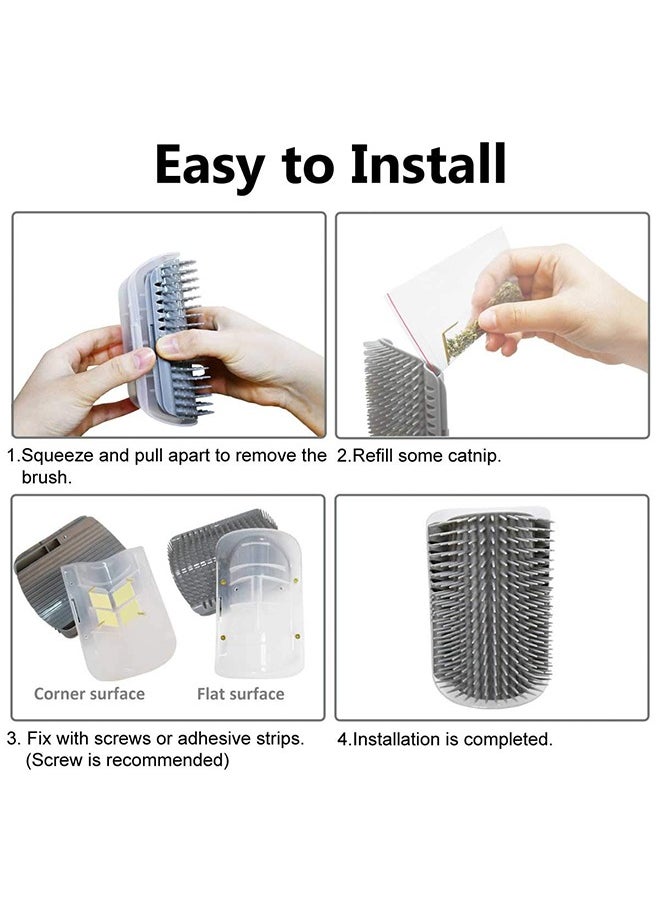 Easy to Install

1.Squeeze and pull apart to remove the brush.

2.Refill some catnip.

Corner surface

Flat surface

3. Fix with screws or adhesive strips. (Screw is recommended)

4.Installation is completed.