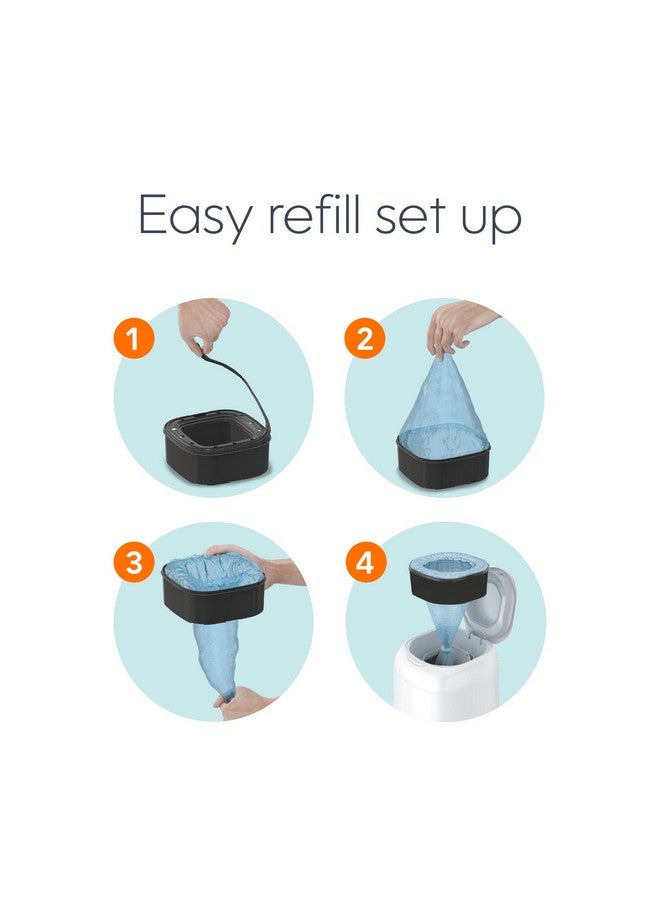 Easy refill set up

1

2

3

4