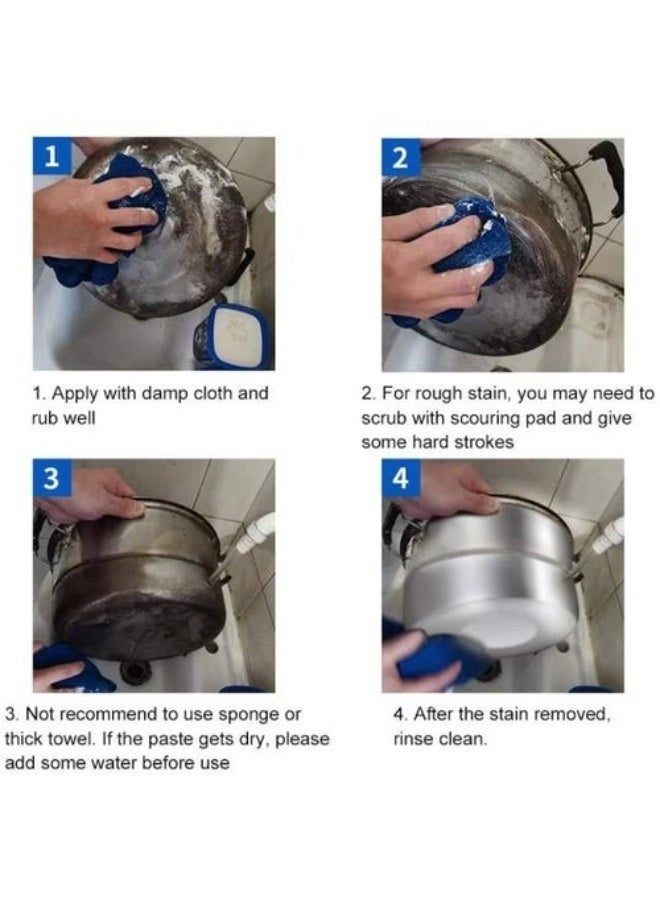 1

1. Apply with damp cloth and rub well

2

2. For rough stain, you may need to scrub with scouring pad and give some hard strokes

3

3. Not recommend to use sponge or thick towel. If the paste gets dry, please add some water before use

4

4. After the stain removed, rinse clean.