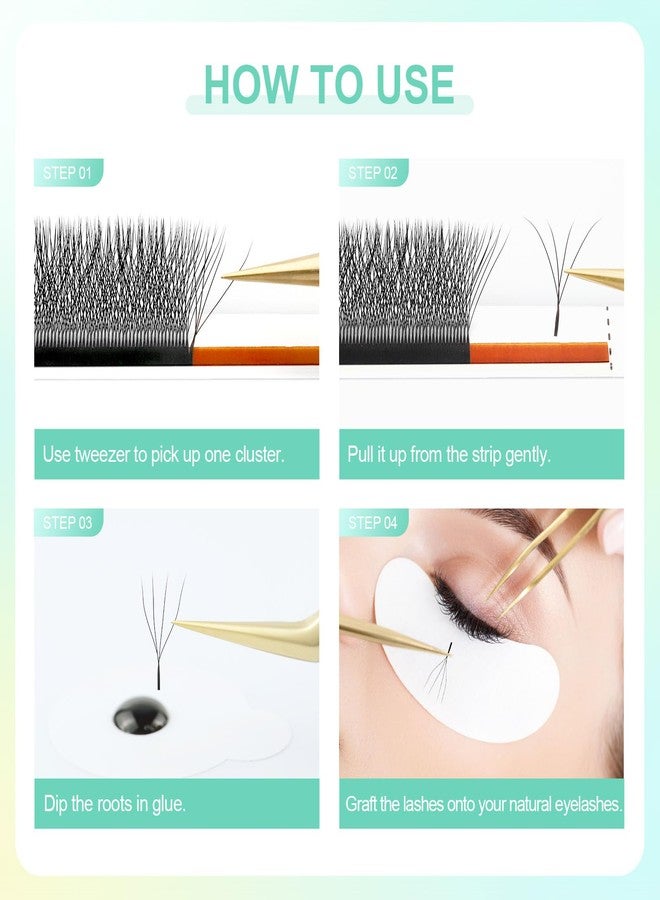 HOW TO USE

STEP 01

Use tweezer to pick up one cluster.

STEP 02

Pull it up from the strip gently.

STEP 03

Dip the roots in glue.

STEP 04

Graft the lashes onto your natural eyelashes.