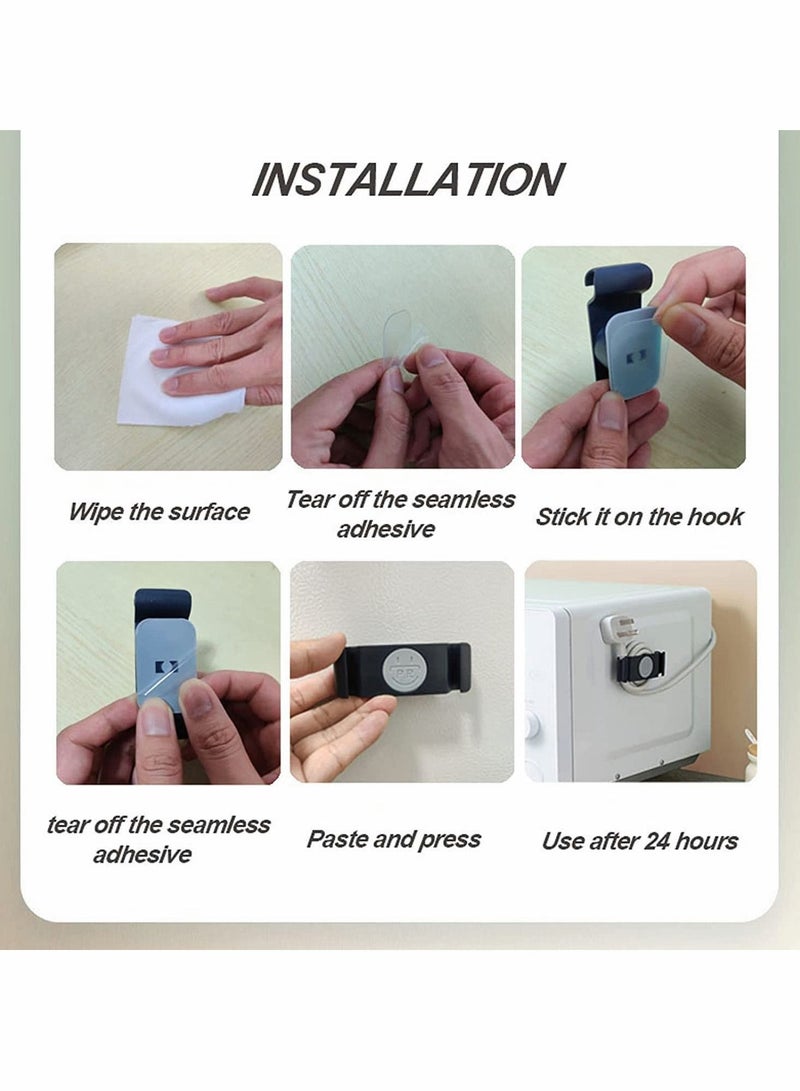 INSTALLATION

Wipe the surface

Tear off the seamless adhesive

Stick it on the hook

tear off the seamless adhesive

Paste and press

Use after 24 hours