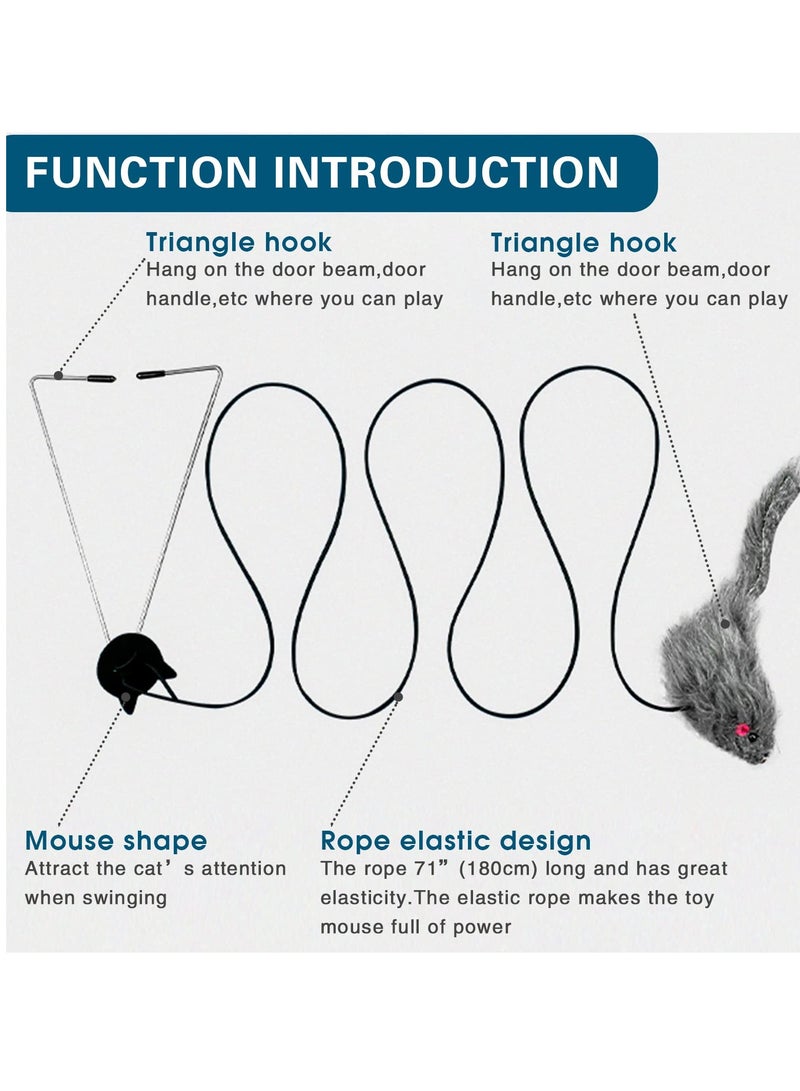 FUNCTION INTRODUCTION

Triangle hook
Hang on the door beam,door handle,etc where you can play

Triangle hook
Hang on the door beam,door handle,etc where you can play

Mouse shape
Attract the cat’s attention when swinging

Rope elastic design
The rope 71” (180cm) long and has great elasticity.The elastic rope makes the toy mouse full of power