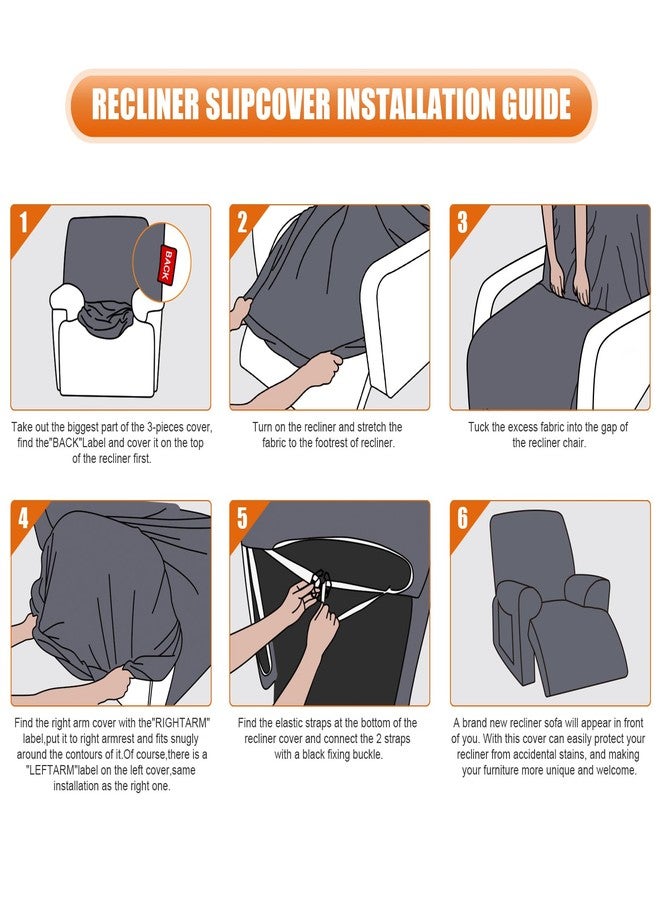 RECLINER SLIPCOVER INSTALLATION GUIDE

1

BACK

Take out the biggest part of the 3-pieces cover, find the"BACK"Label and cover it on the top of the recliner first.

2

Turn on the recliner and stretch the fabric to the footrest of recliner.

3

Tuck the excess fabric into the gap of the recliner chair.

4

Find the right arm cover with the"RIGHTARM" label,put it to right armrest and fits snugly around the contours of it.Of course,there is a "LEFTARM"label on the left cover,same installation as the right one.

5

Find the elastic straps at the bottom of the recliner cover and connect the 2 straps with a black fixing buckle.

6

A brand new recliner sofa will appear in front of you. With this cover can easily protect your recliner from accidental stains, and making your furniture more unique and welcome.