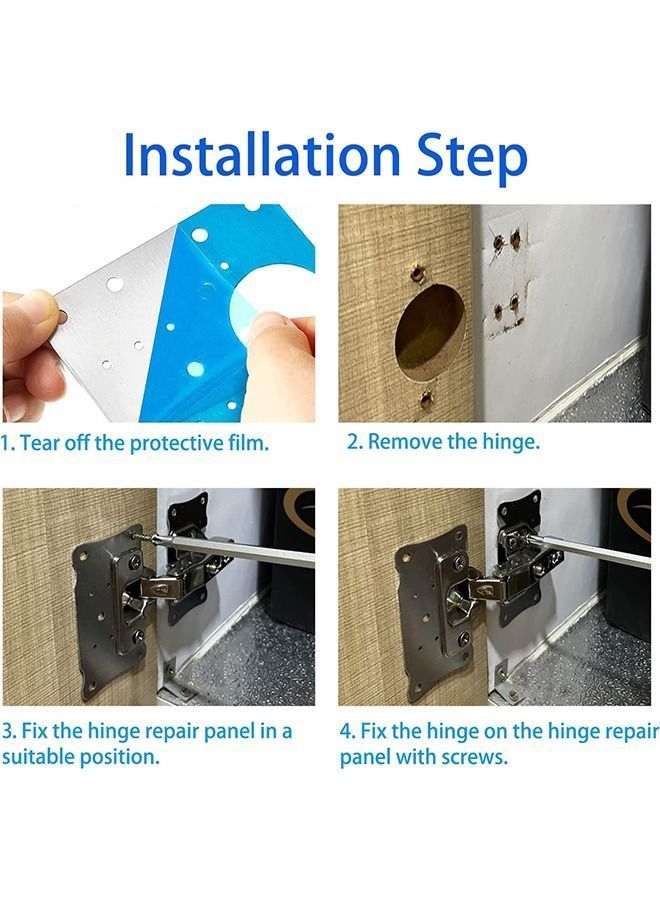 Installation Step

1. Tear off the protective film.

2. Remove the hinge.

3. Fix the hinge repair panel in a suitable position.

4. Fix the hinge on the hinge repair panel with screws.