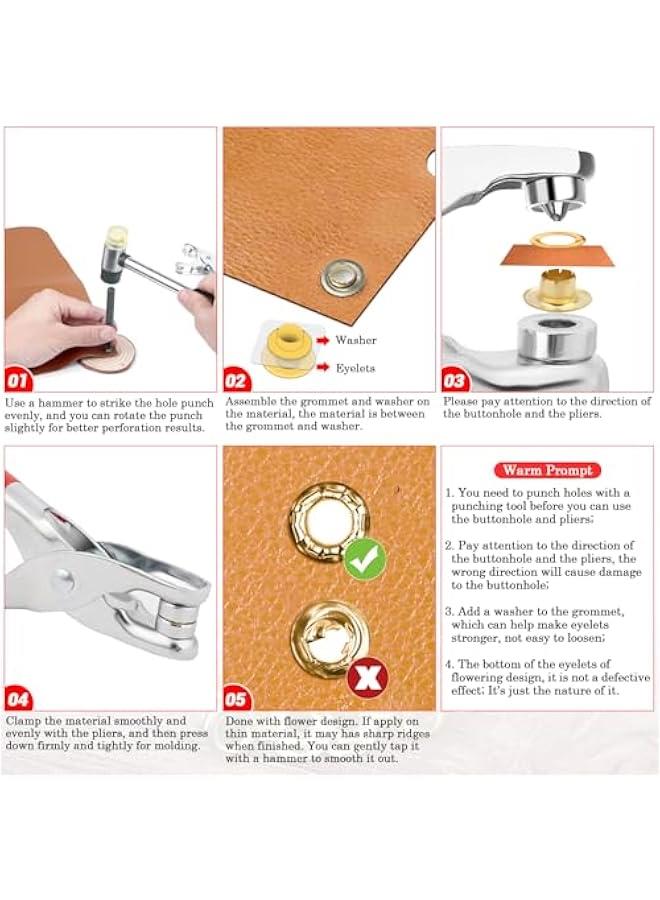 01

Use a hammer to strike the hole punch evenly, and you can rotate the punch slightly for better perforation results.

Washer

Eyelets

02

Assemble the grommet and washer on the material, the material is between the grommet and washer.

03

Please pay attention to the direction of the buttonhole and the pliers.

04

Clamp the material smoothly and evenly with the pliers, and then press down firmly and tightly for molding.

05

Done with flower design. If apply on thin material, it may has sharp ridges when finished. You can gently tap it with a hammer to smooth it out.

Warm Prompt

1. You need to punch holes with a punching tool before you can use the buttonhole and pliers;

2. Pay attention to the direction of the buttonhole and the pliers, the wrong direction will cause damage to the buttonhole;

3. Add a washer to the grommet, which can help make eyelets stronger, not easy to loosen;

4. The bottom of the eyelets of flowering design, it is not a defective effect; It's just the nature of it.