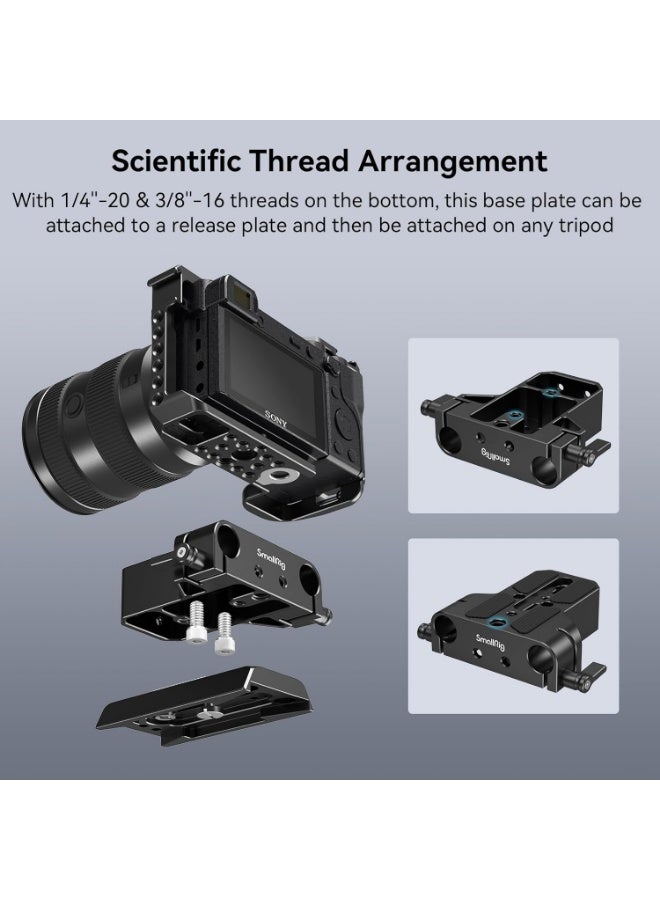 Scientific Thread Arrangement

With 1/4"-20 & 3/8"-16 threads on the bottom, this base plate can be attached to a release plate and then be attached on any tripod

SONY

SmallRig

SmallRig

SmallRig