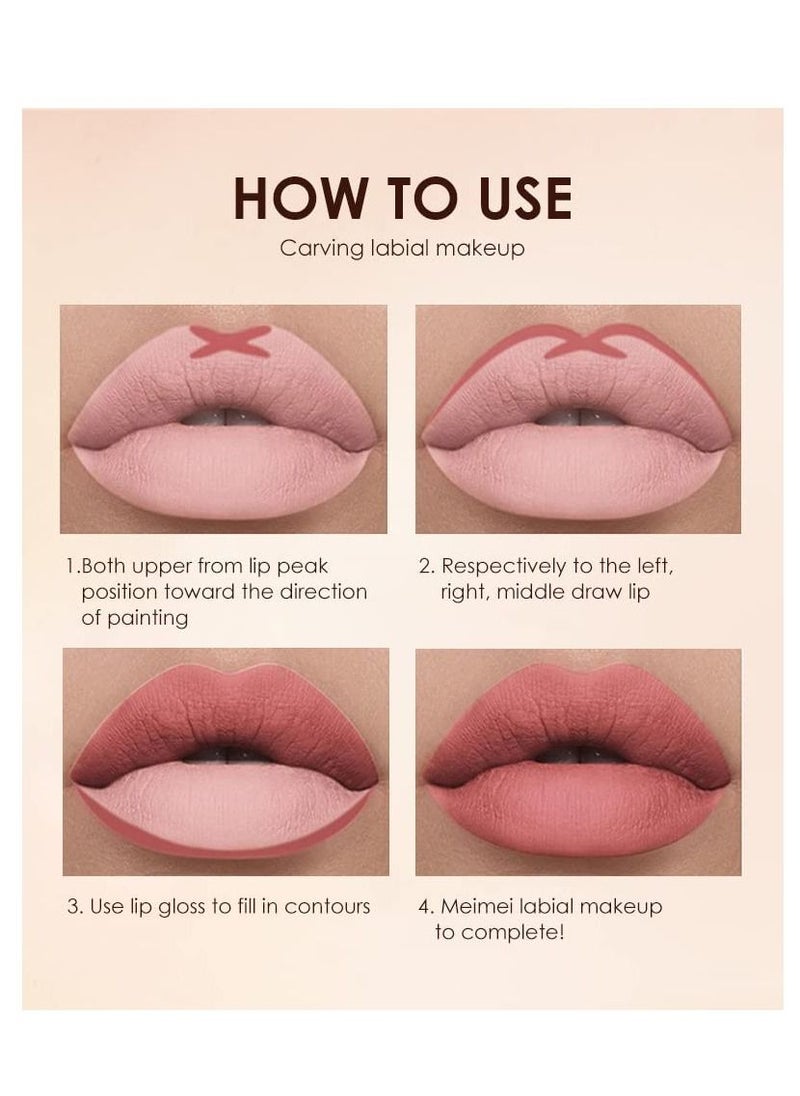 HOW TO USE

Carving labial makeup

1.Both upper from lip peak position toward the direction of painting

2. Respectively to the left, right, middle draw lip

3. Use lip gloss to fill in contours

4. Meimei labial makeup to complete!