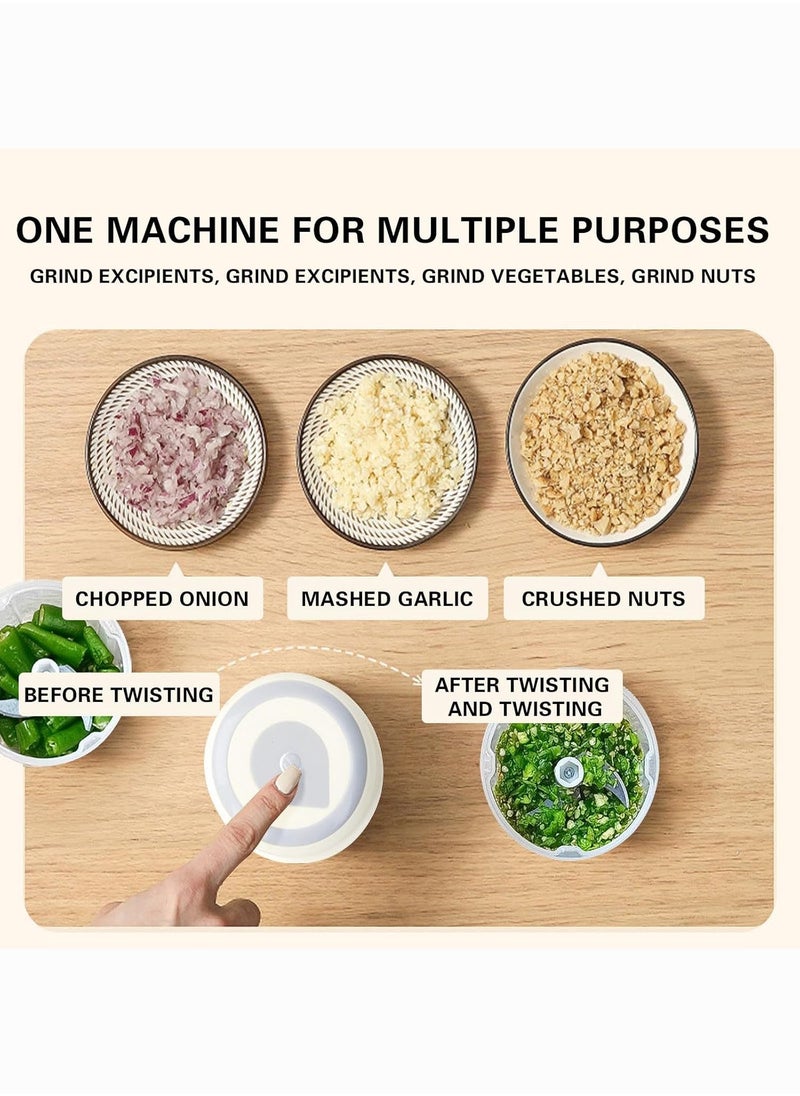 ONE MACHINE FOR MULTIPLE PURPOSES

GRIND EXCIPIENTS, GRIND EXCIPIENTS, GRIND VEGETABLES, GRIND NUTS

CHOPPED ONION

MASHED GARLIC

CRUSHED NUTS

BEFORE TWISTING

AFTER TWISTING AND TWISTING