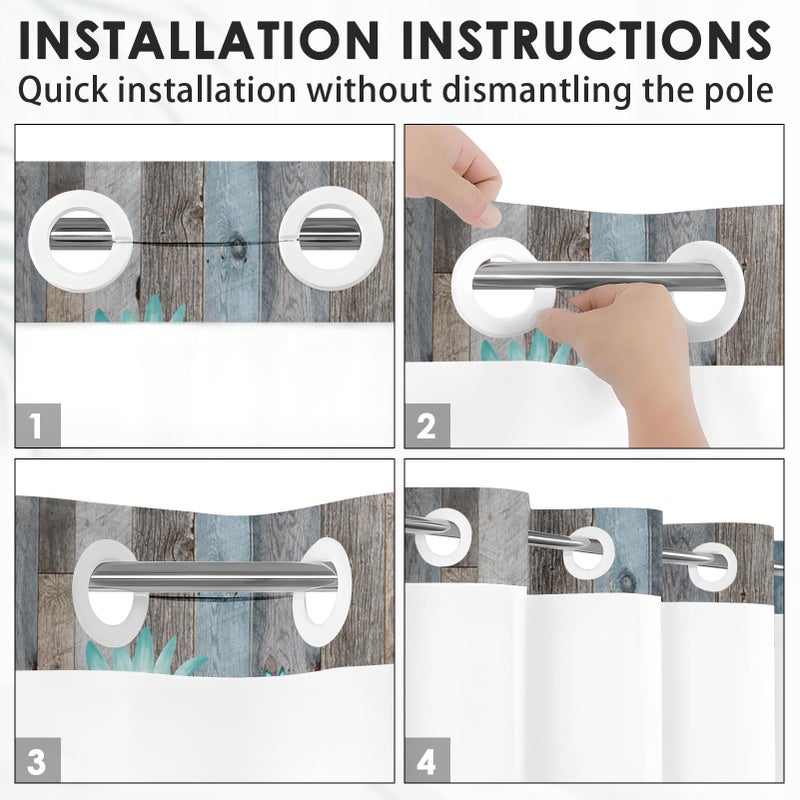 INSTALLATION INSTRUCTIONS
Quick installation without dismantling the pole

1

2

3

4