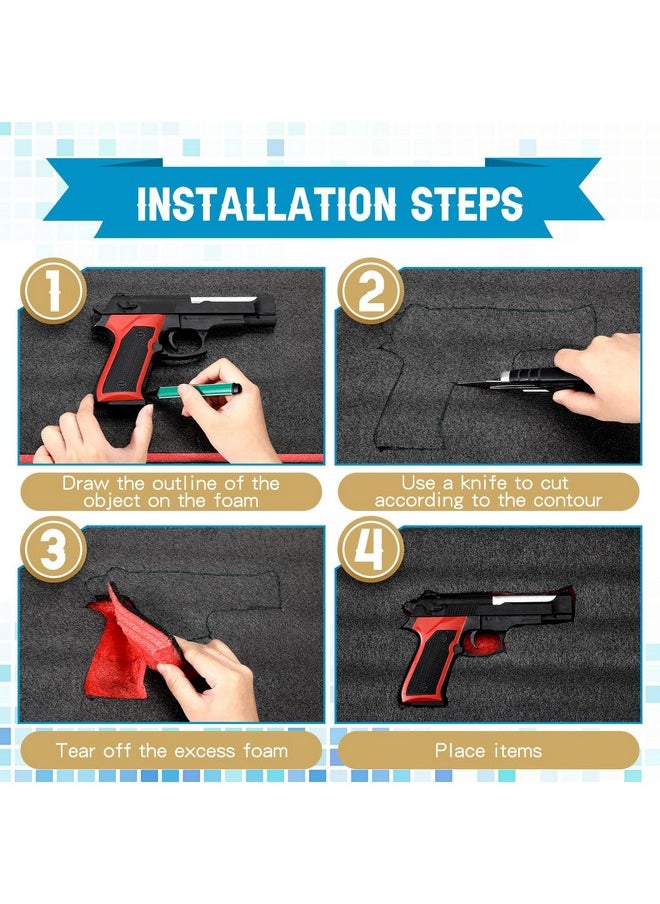 INSTALLATION STEPS

1

Draw the outline of the object on the foam

2

Use a knife to cut according to the contour

3

Tear off the excess foam

4

Place items