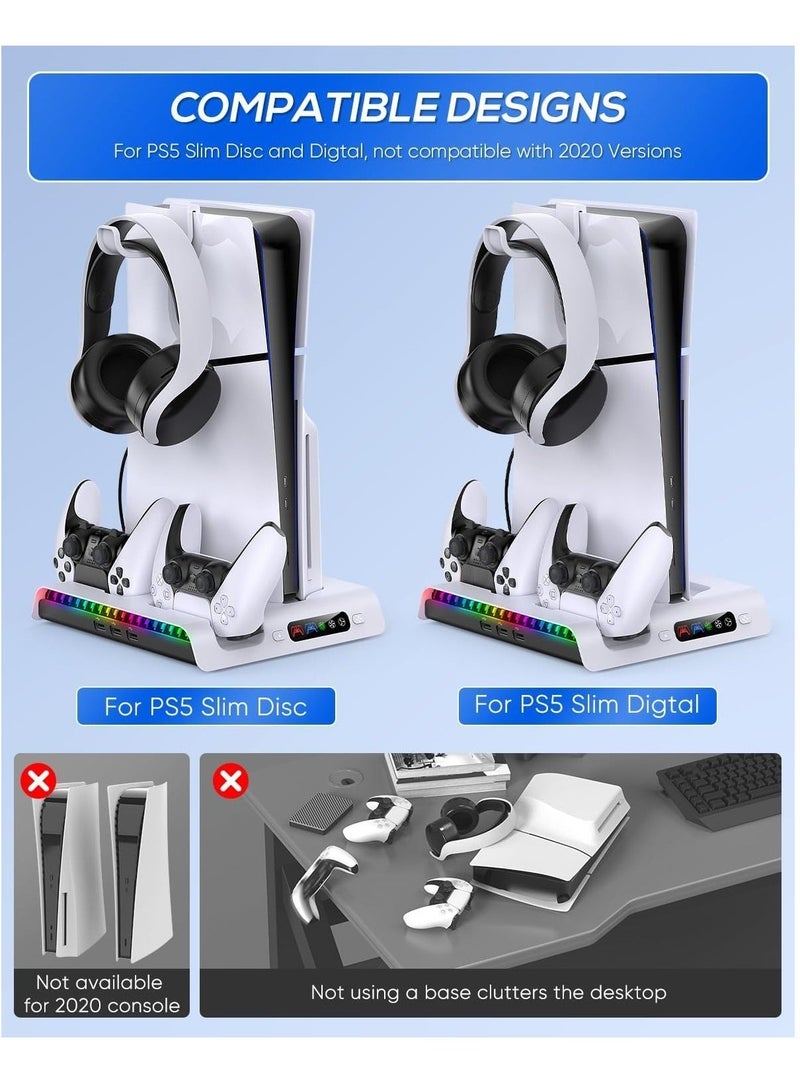 COMPATIBLE DESIGNS

For PS5 Slim Disc and Digtal, not compatible with 2020 Versions

For PS5 Slim Disc

For PS5 Slim Digtal

Not available for 2020 console

Not using a base clutters the desktop