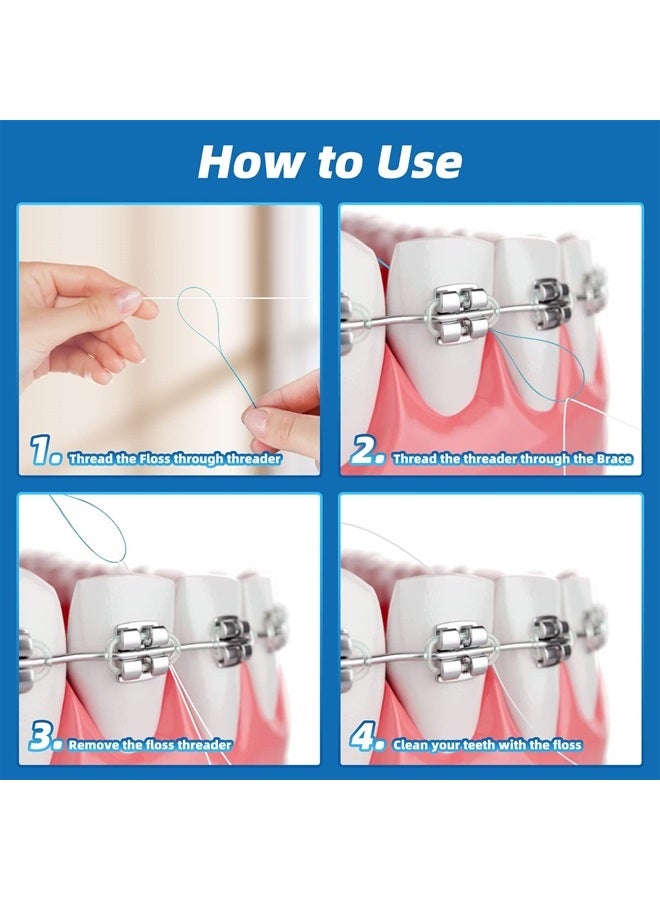 How to Use

1. Thread the Floss through threader

2. Thread the threader through the Brace

3. Remove the floss threader

4. Clean your teeth with the floss